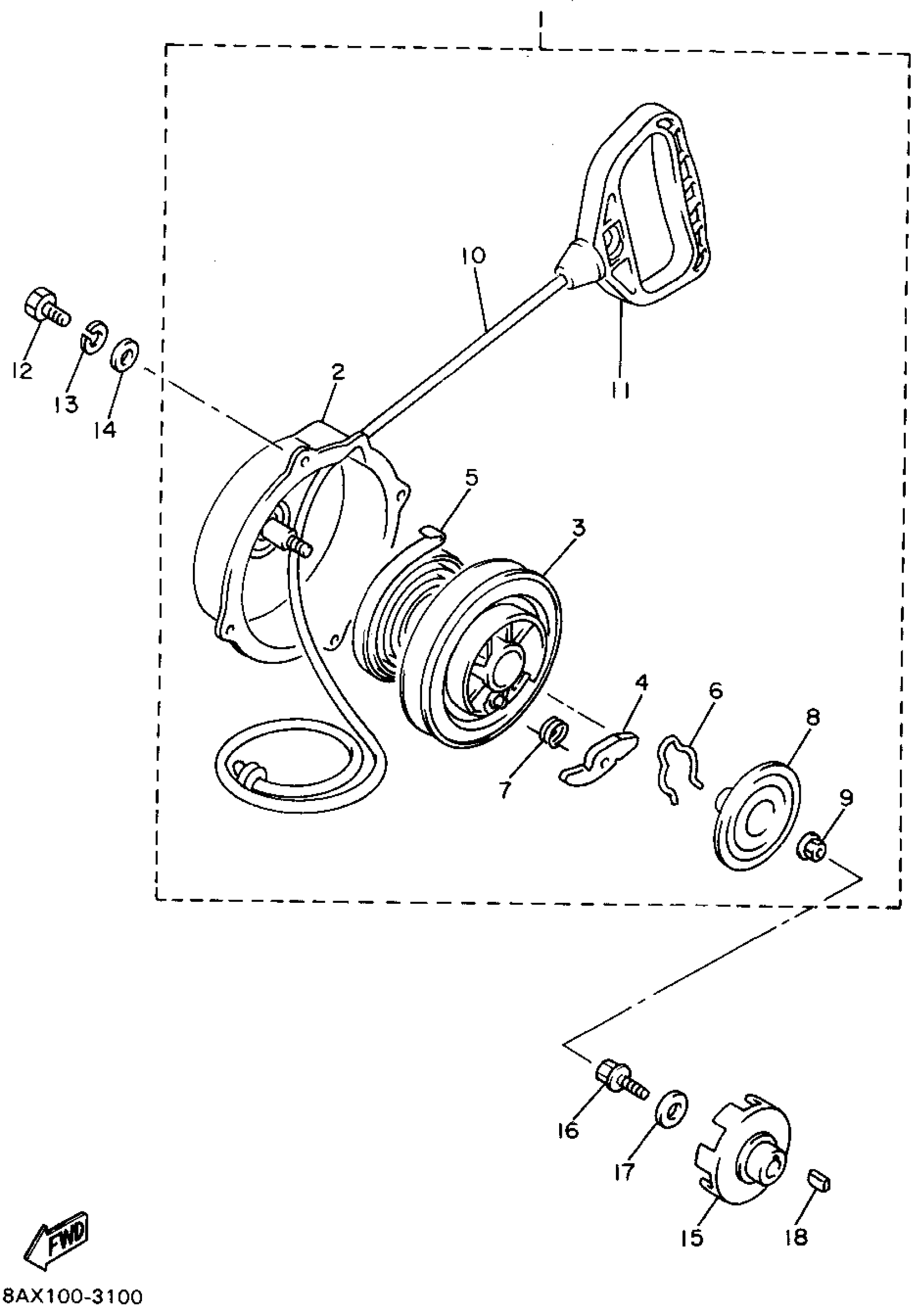 1
10
11
12
13
14
2
5
3
4
6
8
7
9
16
17
15
18
FWD
8AX100-3100