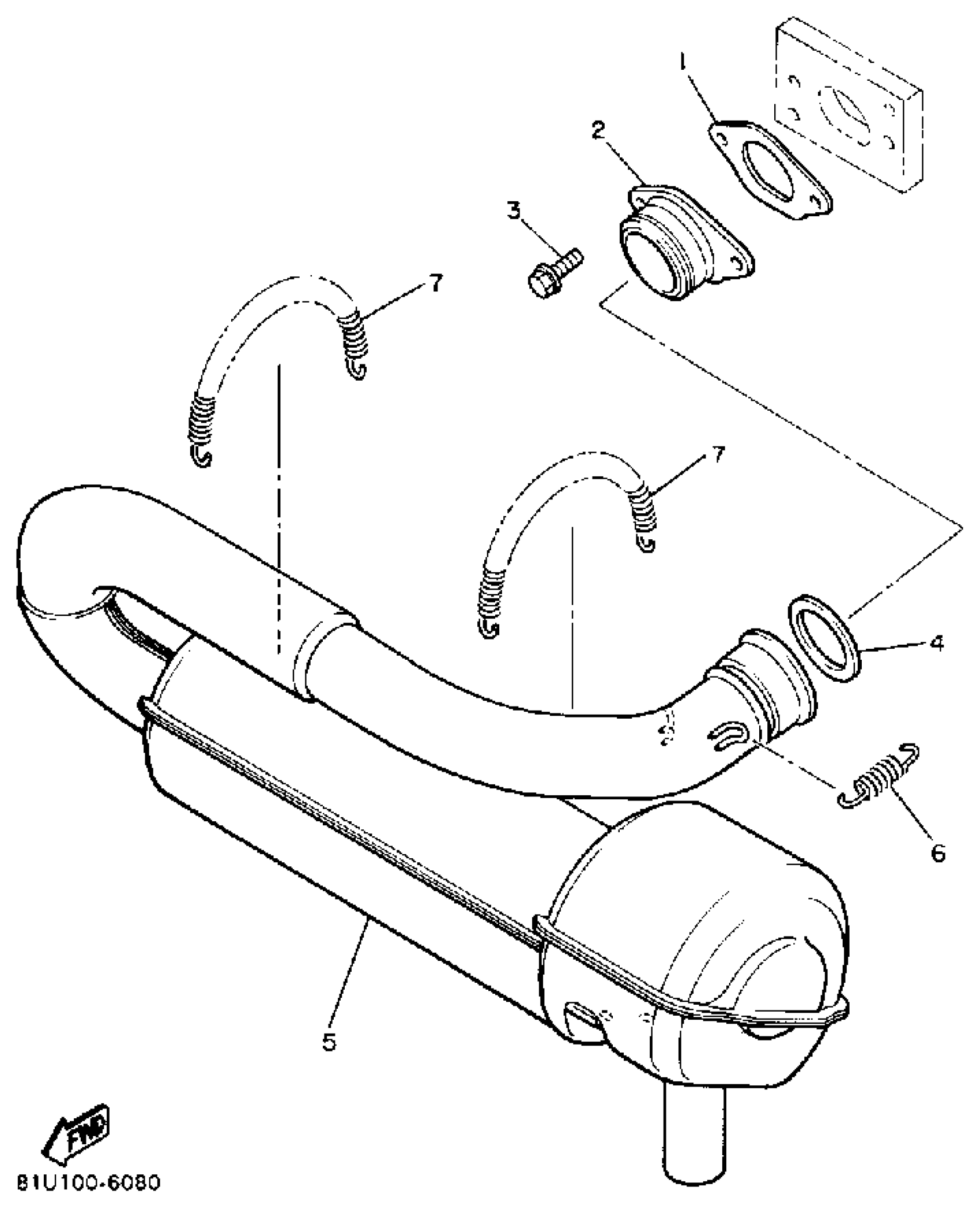 1
2
3
7
7
4
6
5
FWD
81U100-6080