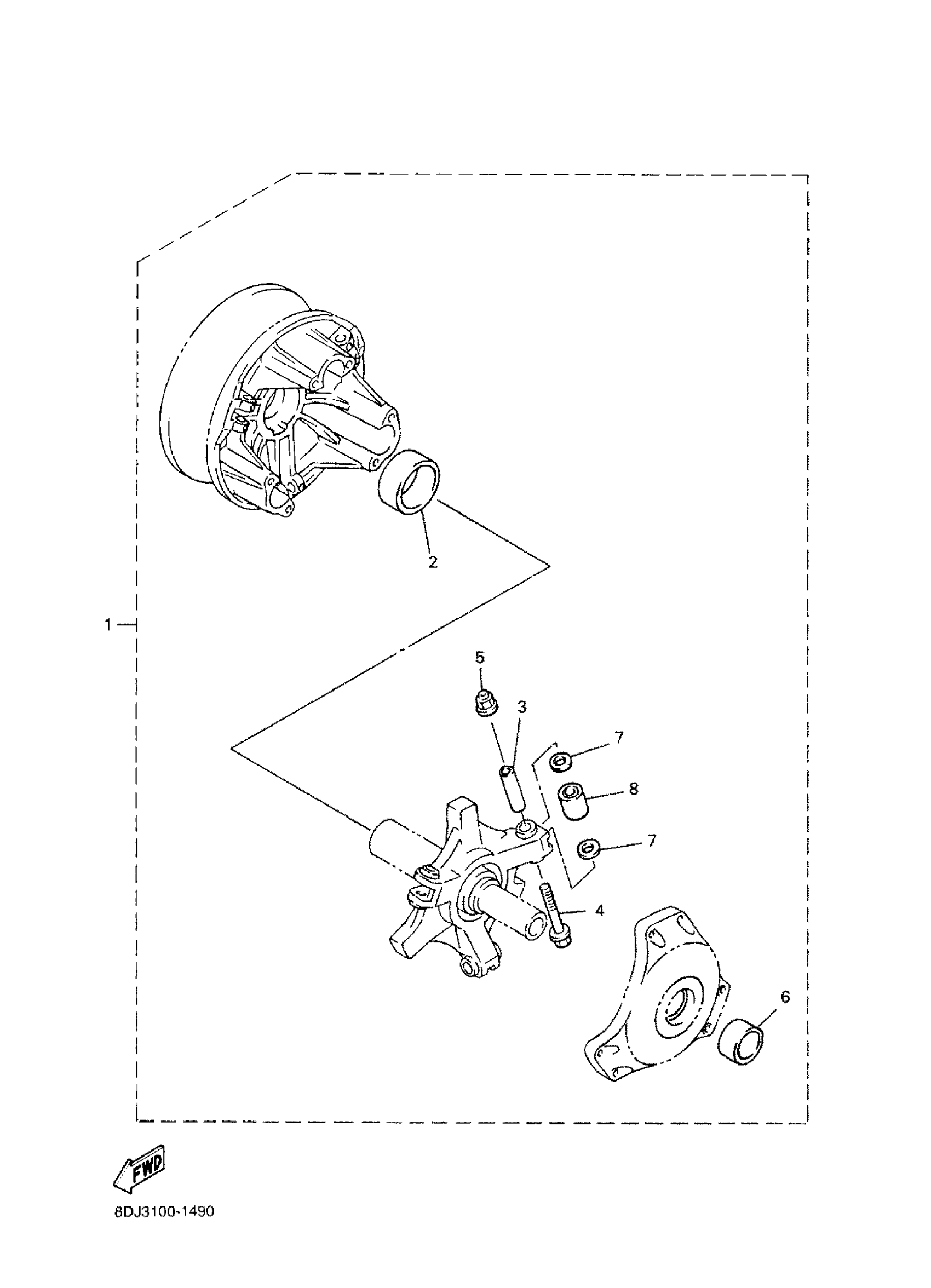 2

1

5

3

7

8

7

4

6

FWD

8DJ3100-1490