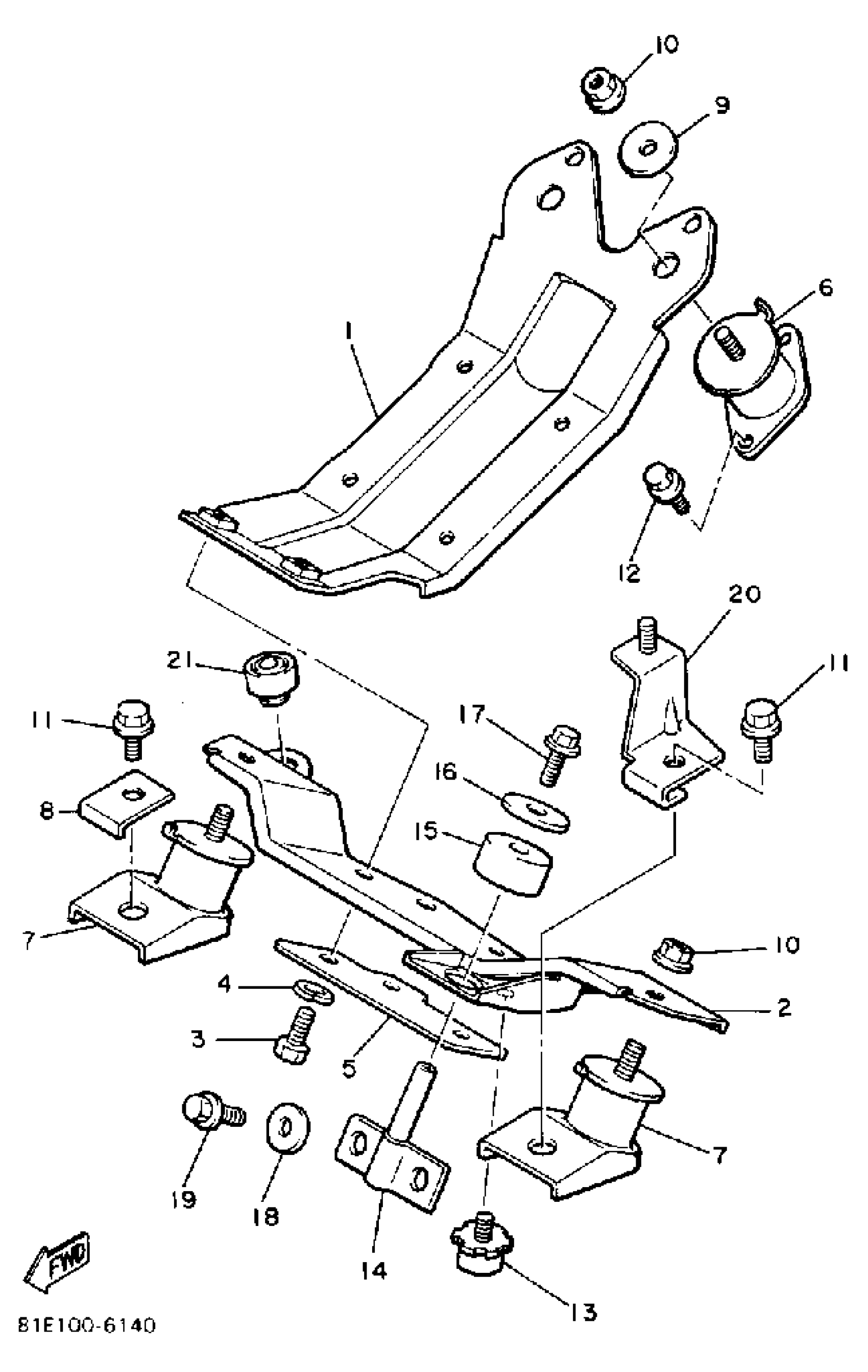 10
9
6
1
12
20
21
11
11
17
16
8
15
7
10
4
2
3
5
7
19
18
14
13
FWD
81E100-6140