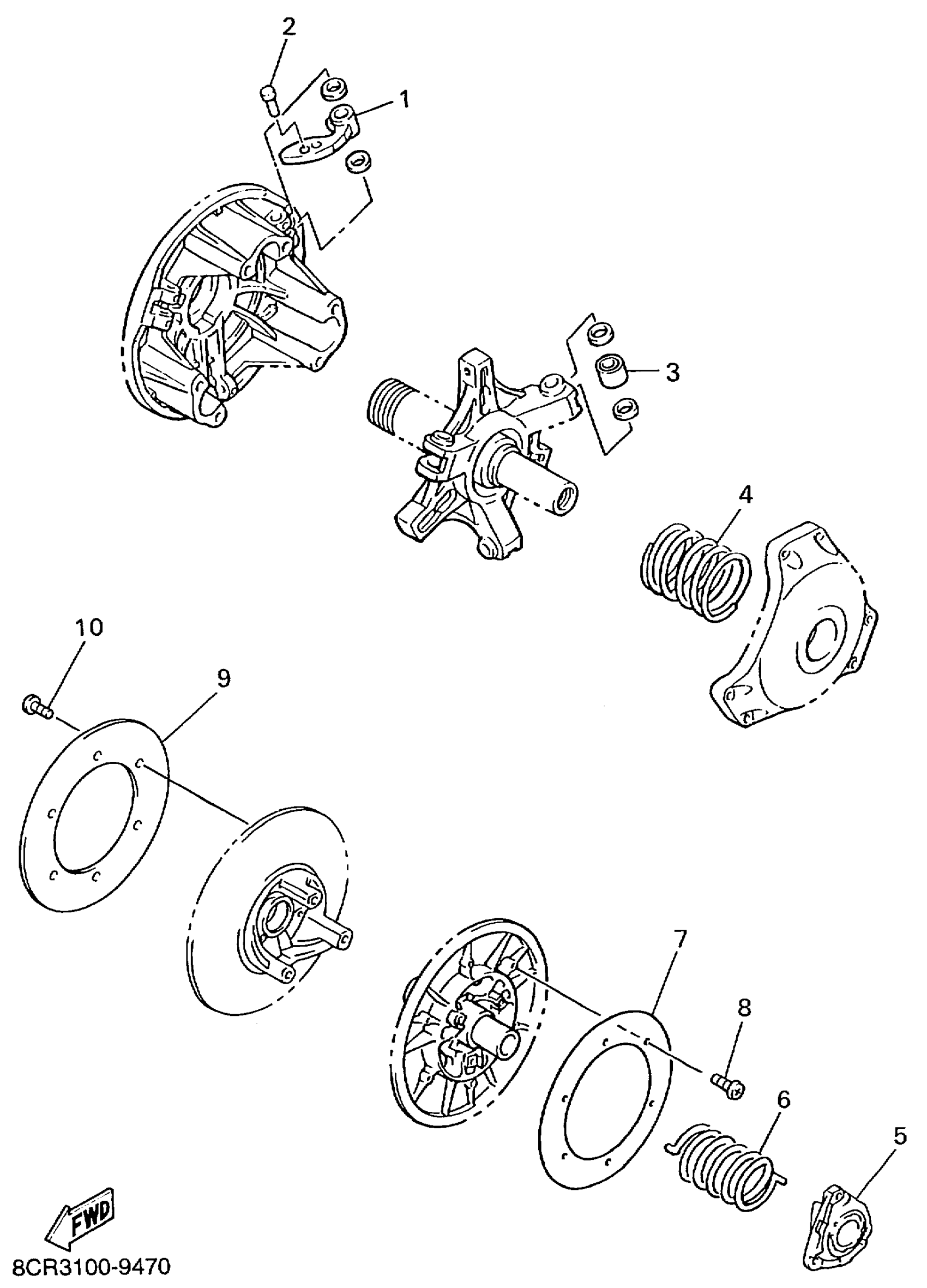 2
1
3
4
10
9
7
8
6
5
FWD
8CR3100-9470