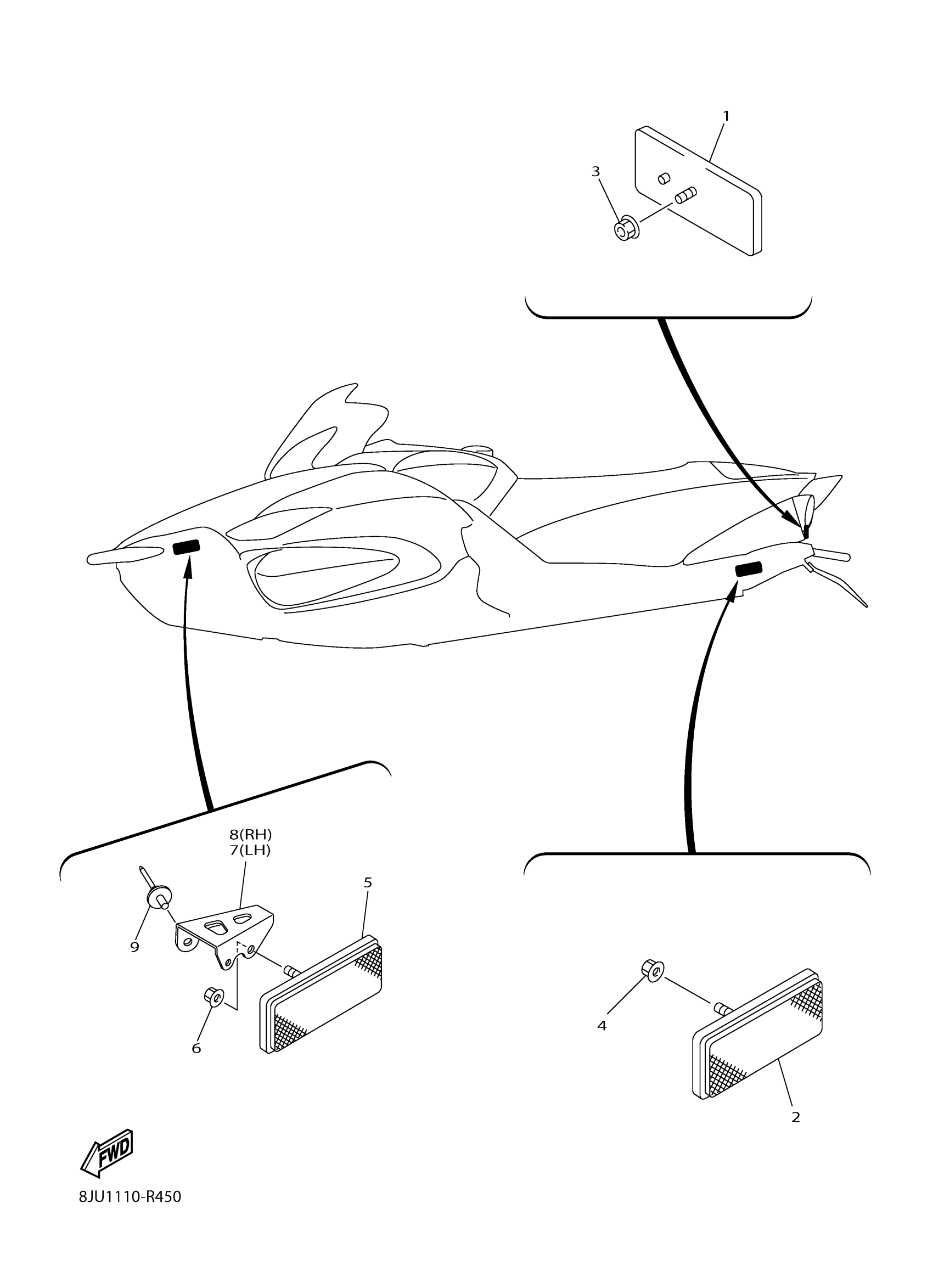 1
3
8(RH)
7(LH)
5
9
6
4
2
FWD
8JU1110-R450