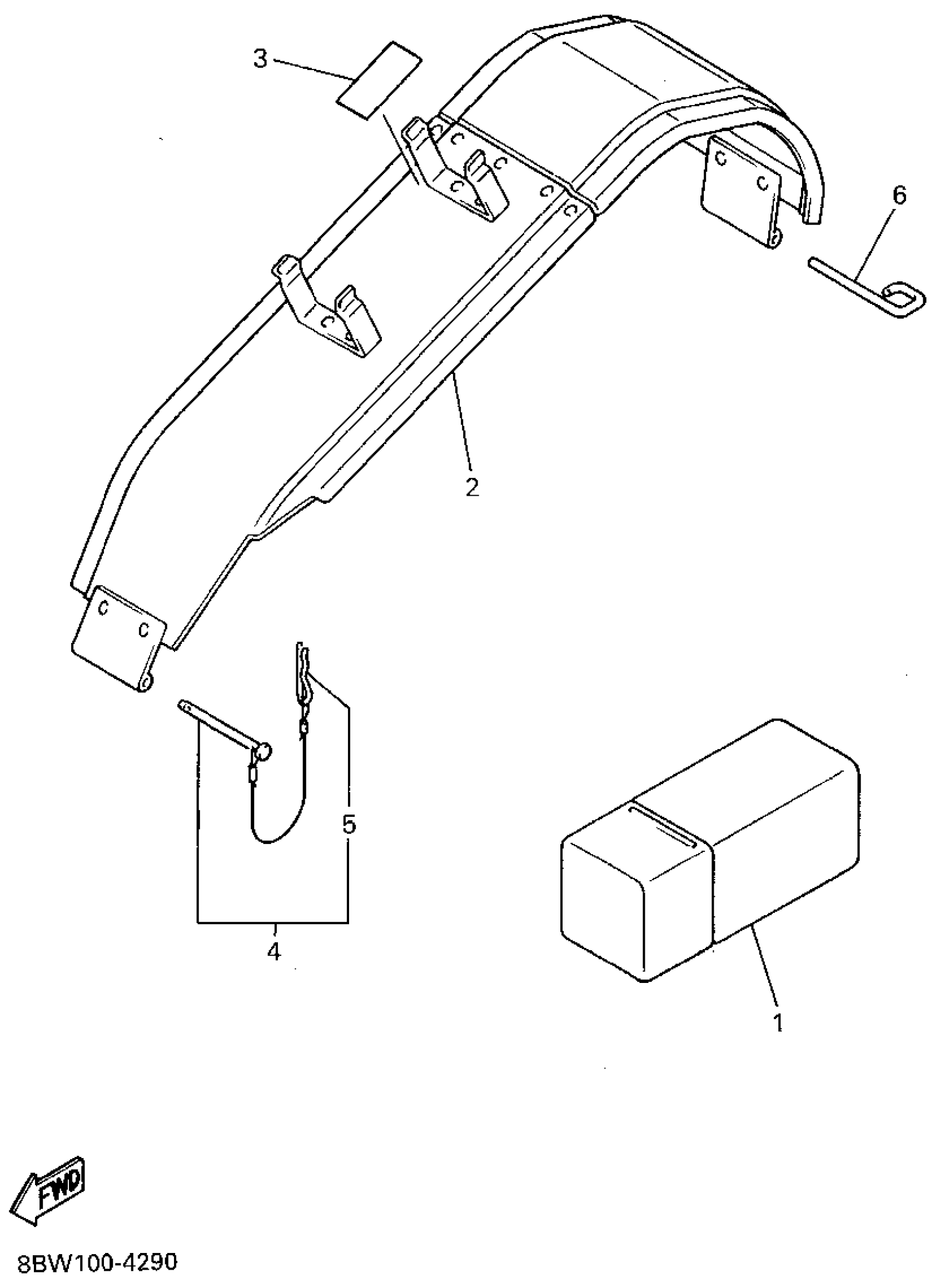 3

6

2

5

4

1

FWD

8BW100-4290