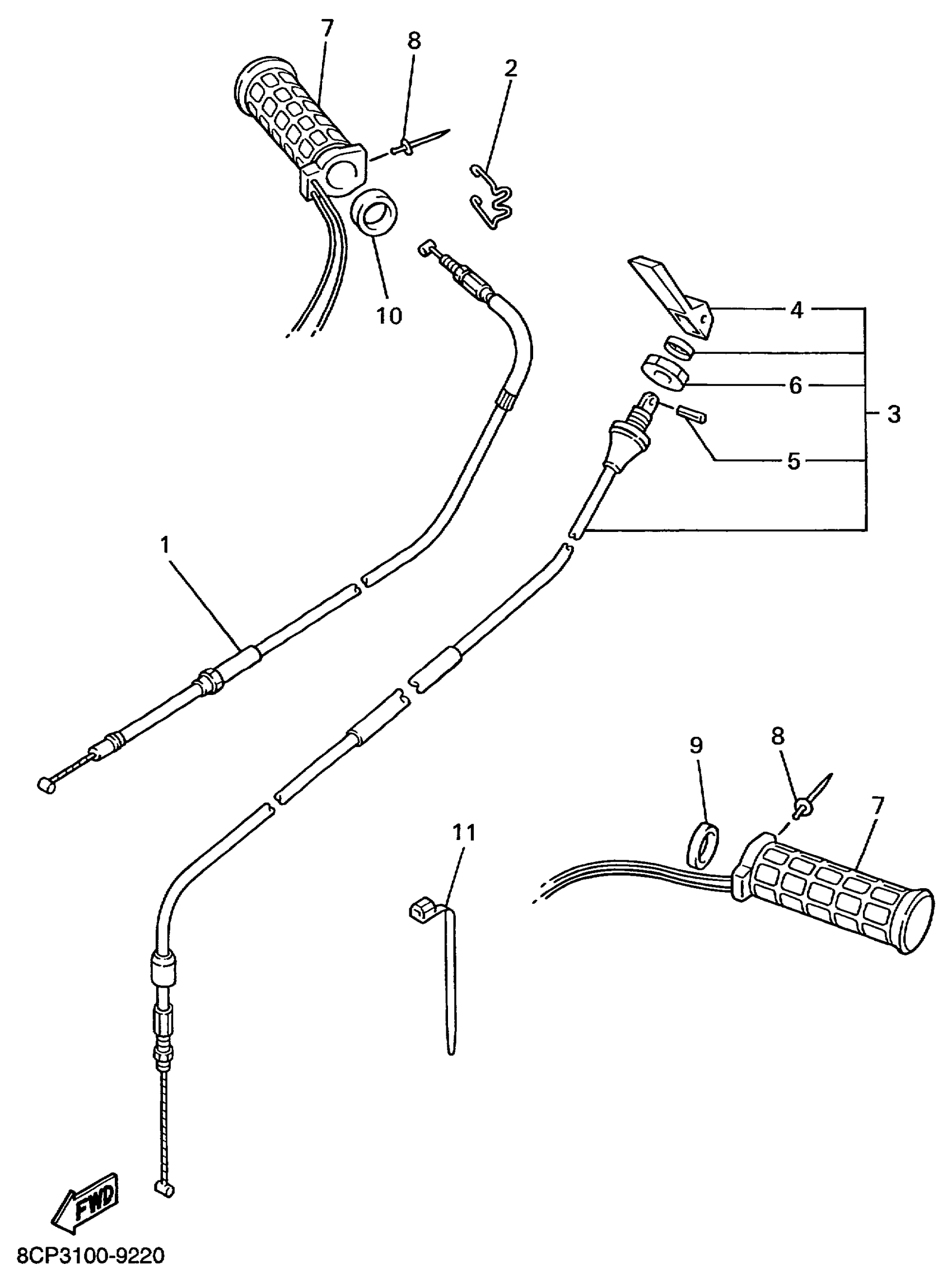 7
8
2
10
4
6
3
5
1
9
8
7
11
FWD
8CP3100-9220