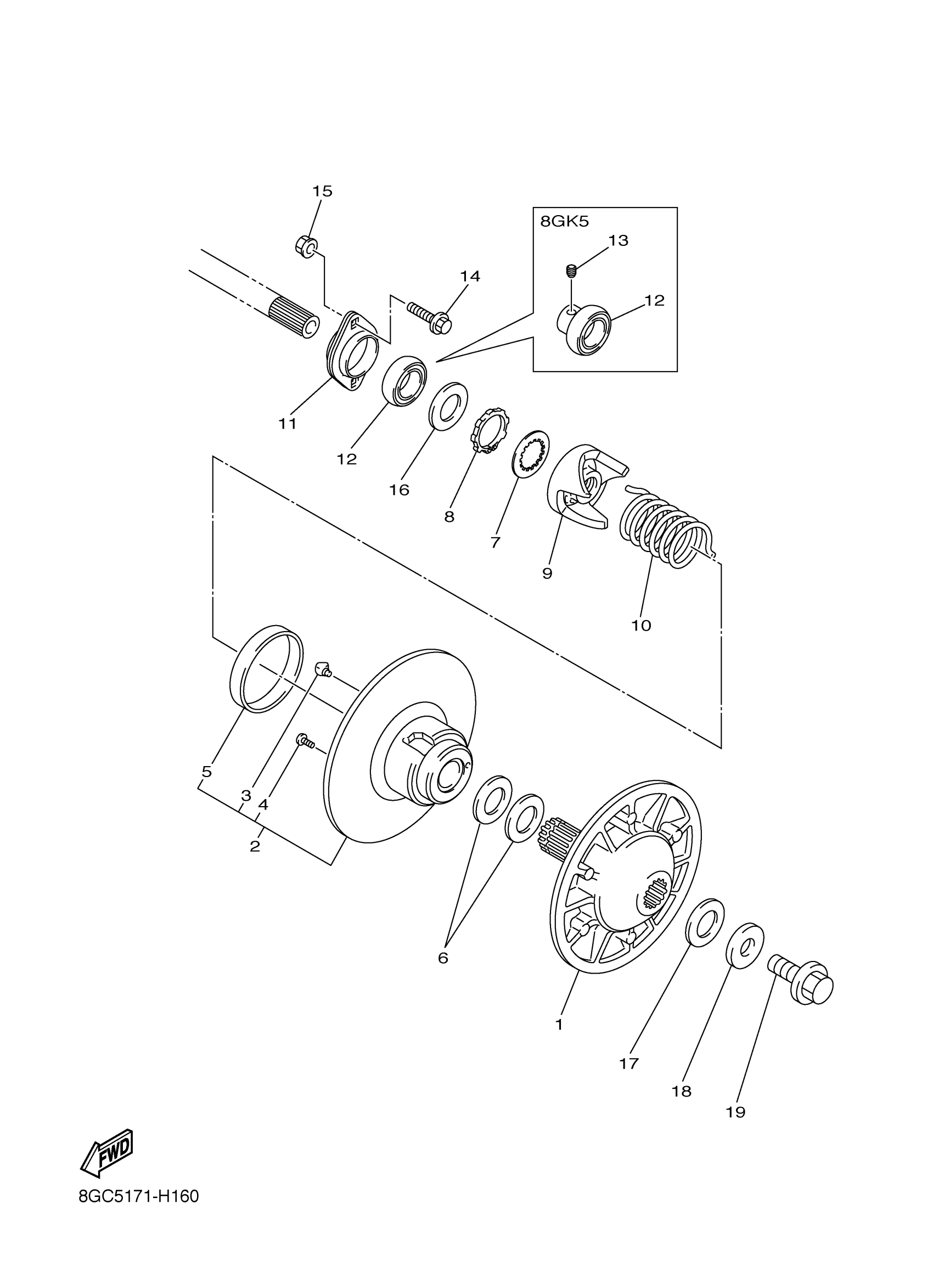 15

8GK5

13

14

12

11

12

16

8

7

9

10

5

3

4

2

6

1

17

18

19

FWD

8GC5171-H160