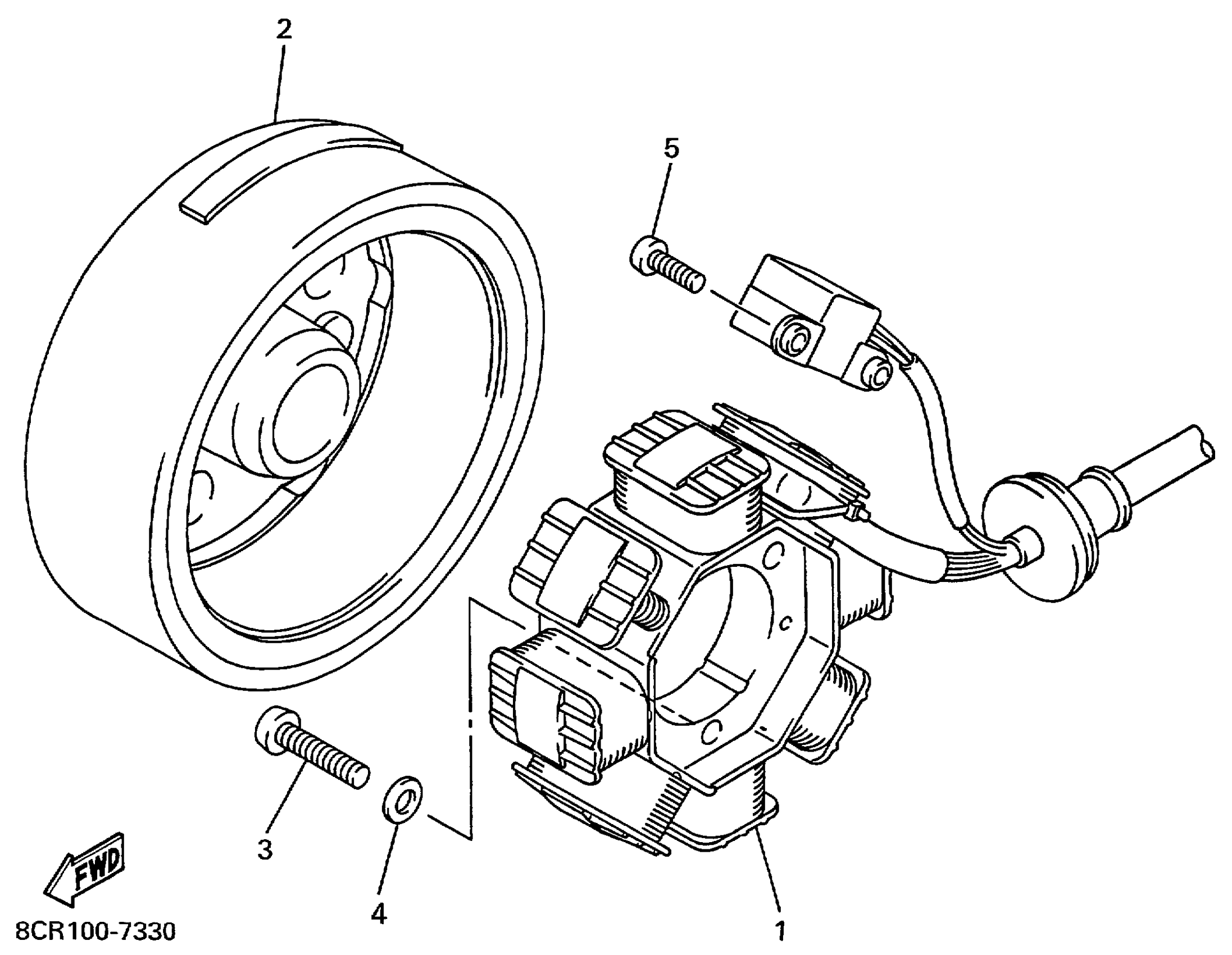 2
5
3
4
1
FWD
8CR100-7330