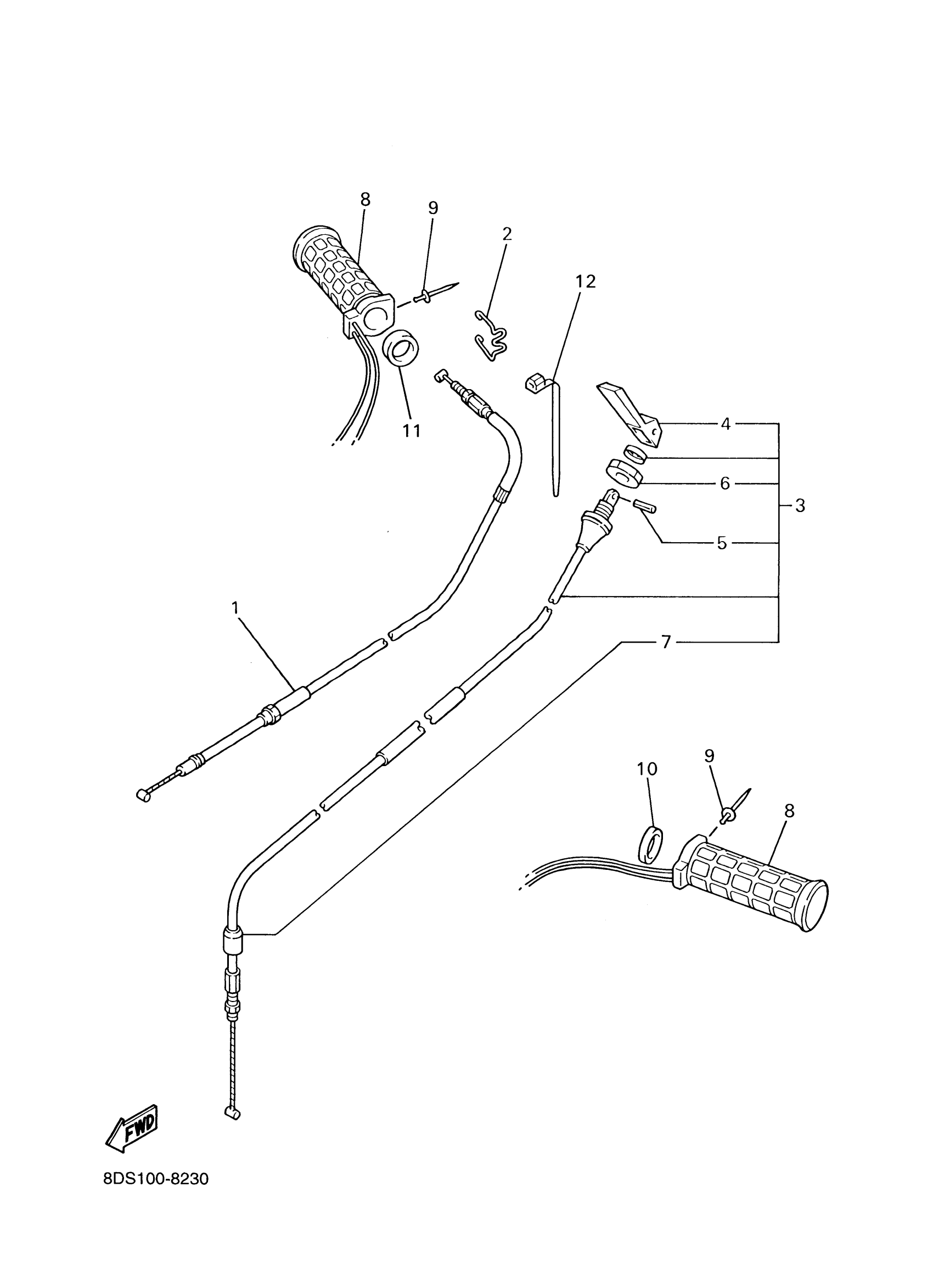 8
9
2
12
11
4
6
3
5
1
7
10
9
8
FWD
8DS100-8230