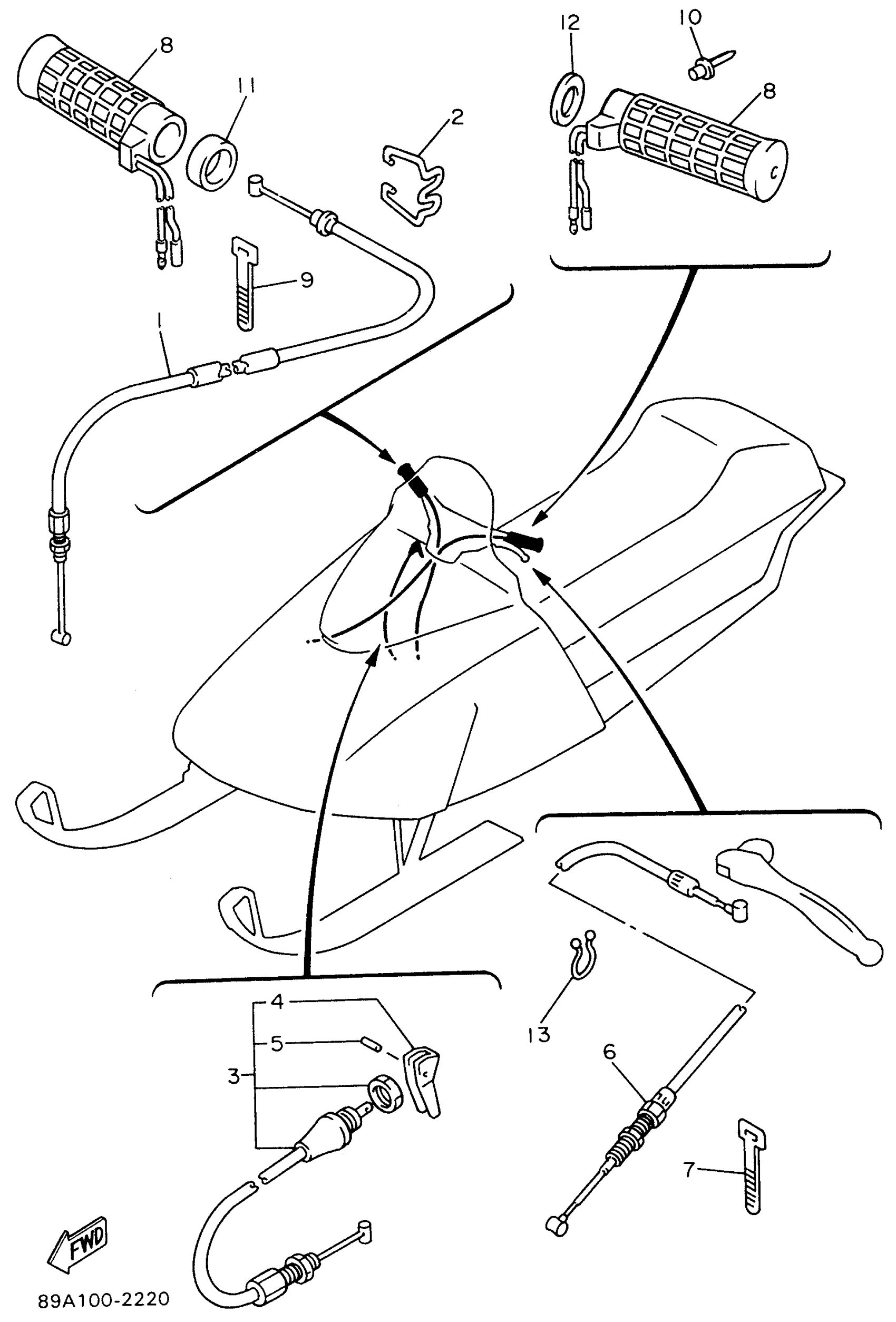 8
11
2
12
10
8
9
1
4
5
3
13
6
7
FWD
89A100-2220