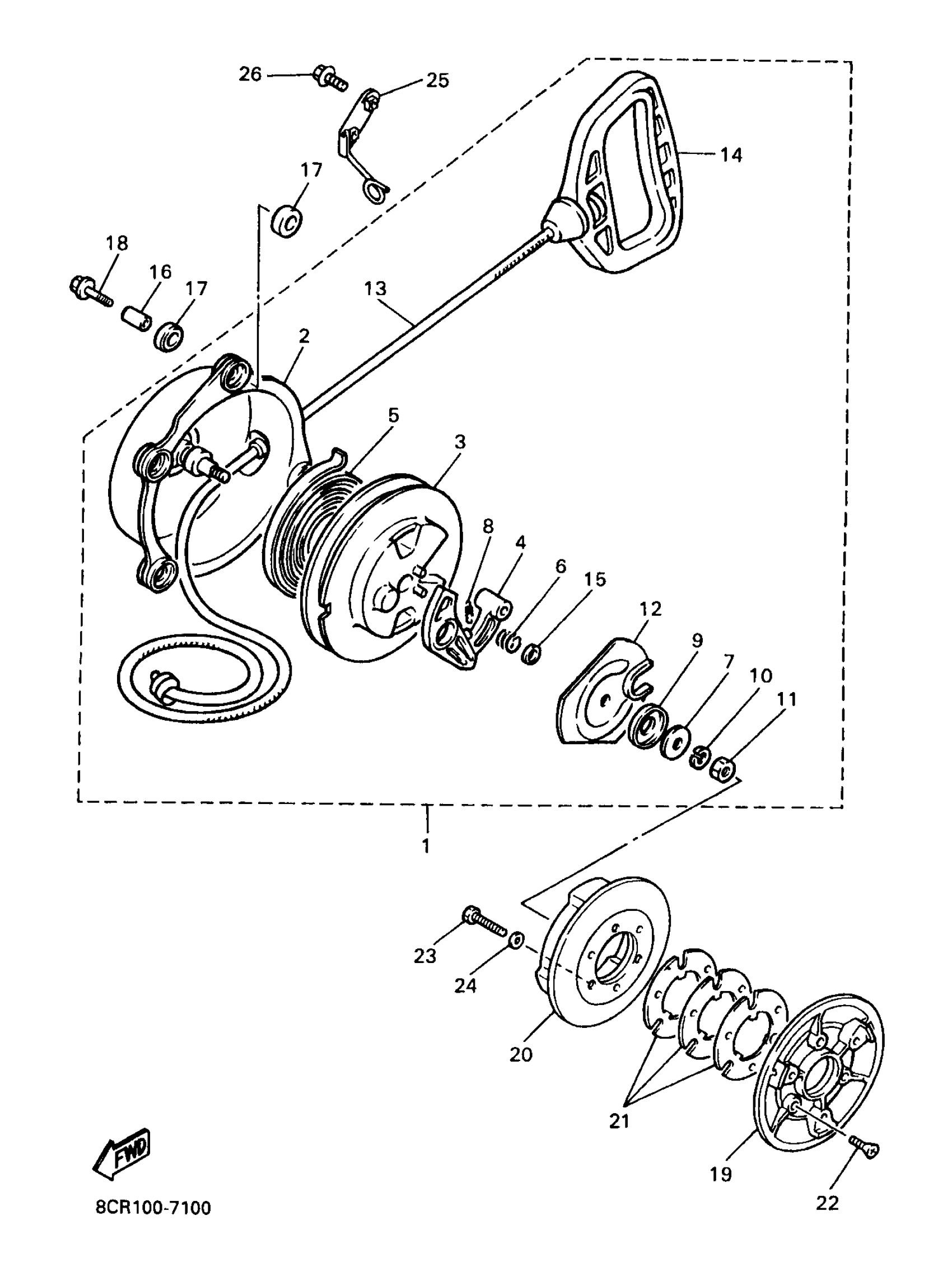 26
25
14
17
18
16
17
13
2
5
3
8
4
6
15
12
9
7
10
11
1
23
24
20
21
19
22
FWD
8CR100-7100