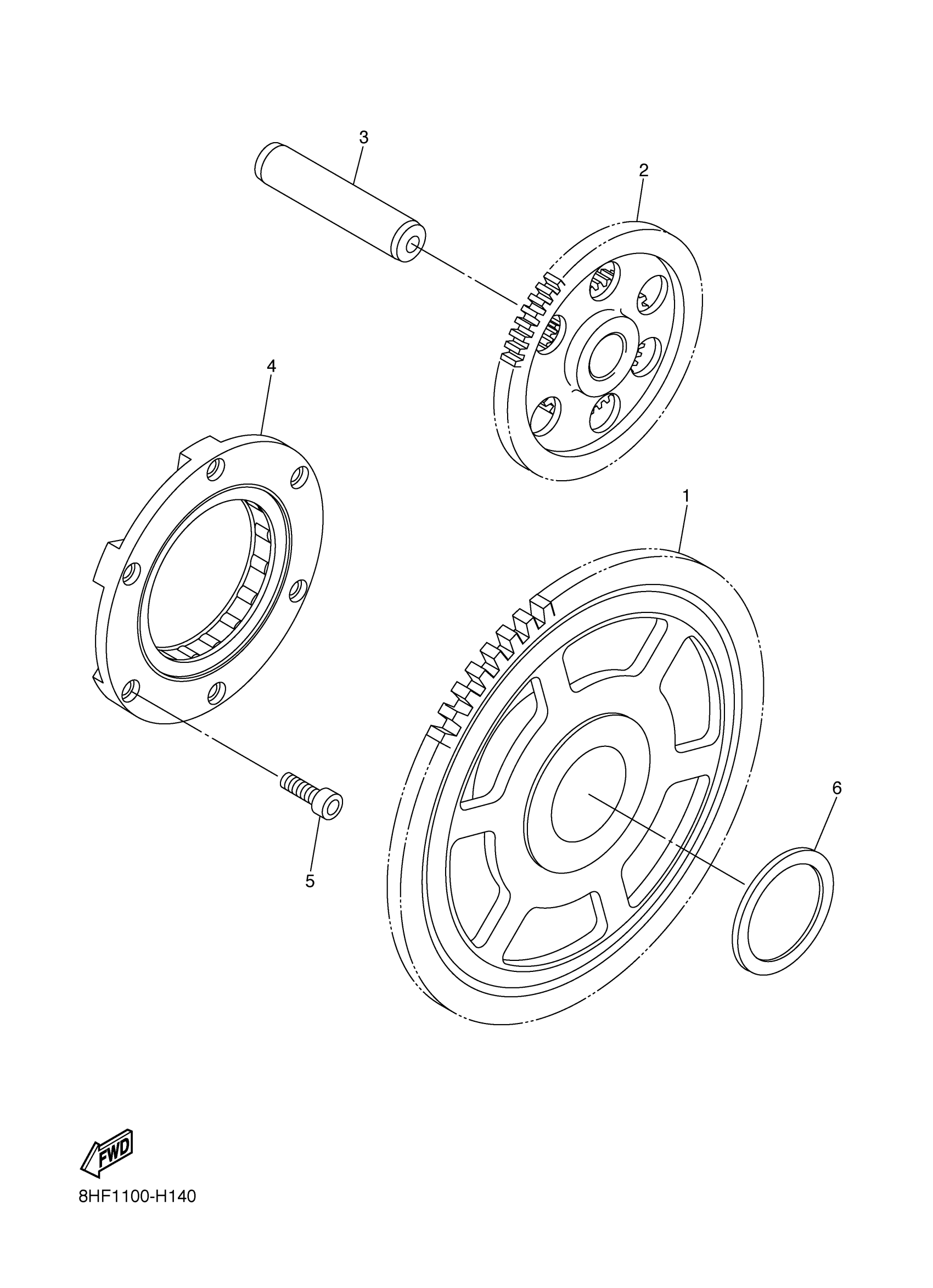 3

2

4

1

6

5

FWD

8HF1100-H140