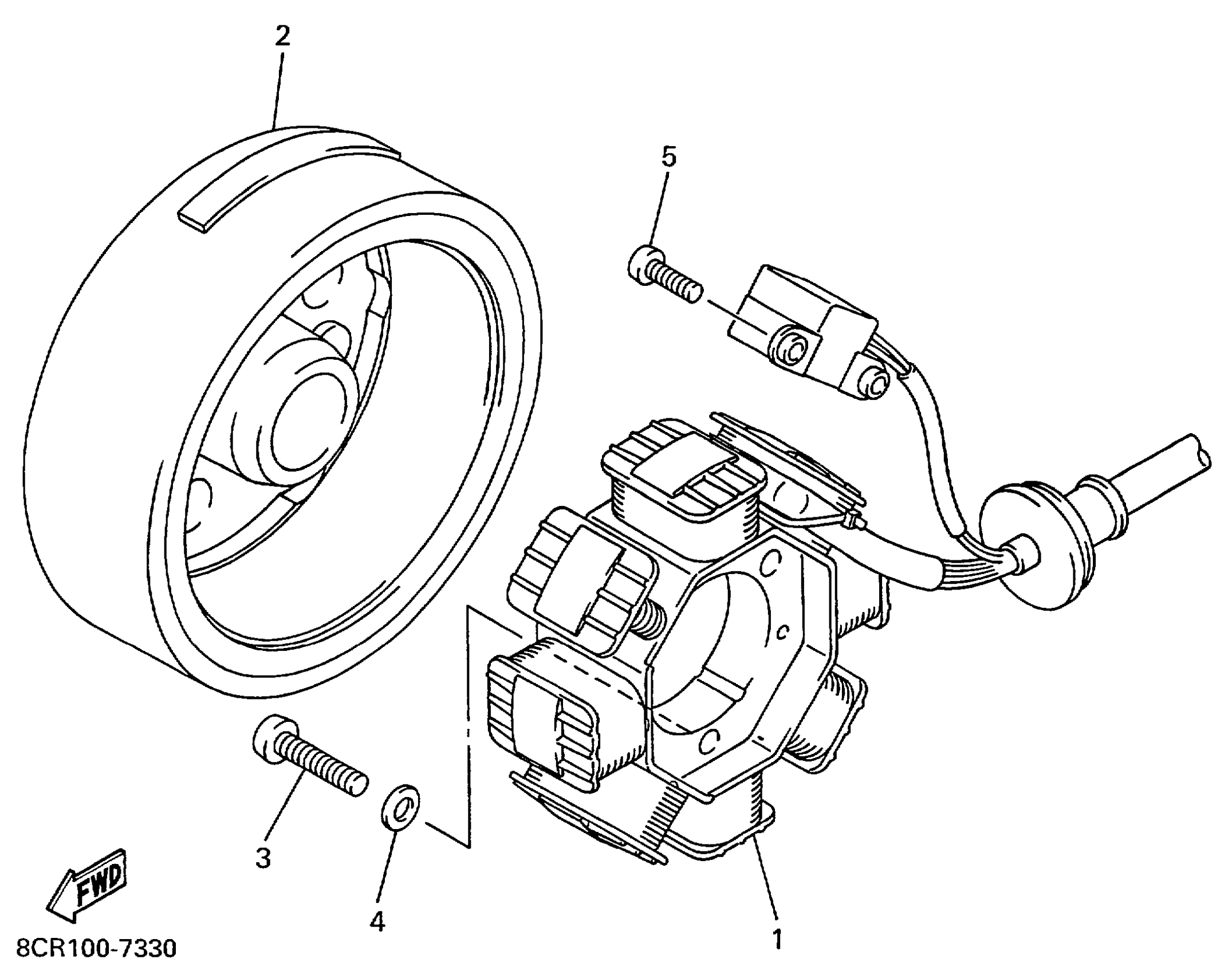 2

5

3

4

1

FWD

8CR100-7330