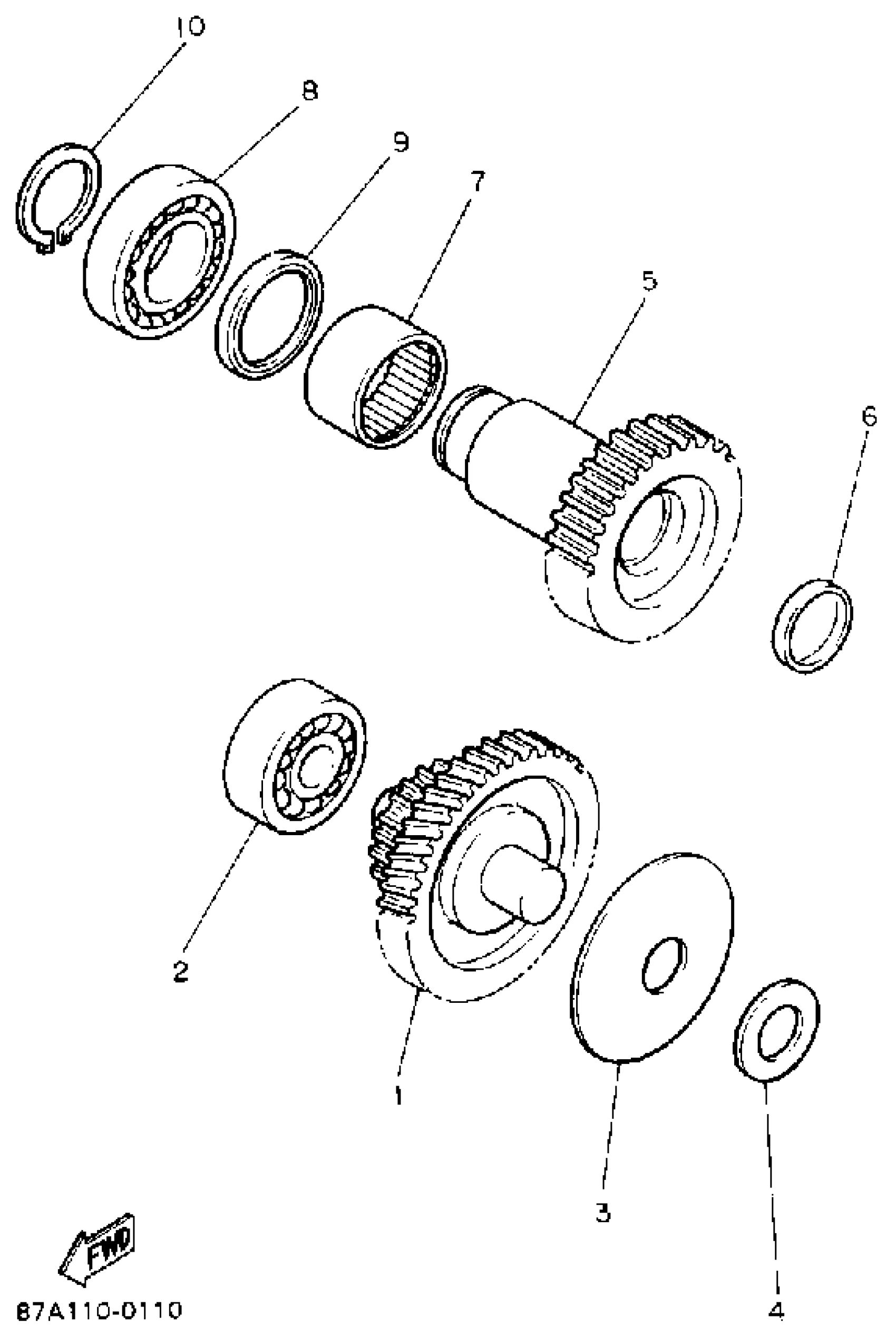 10
8
9
7
5
6
2
1
3
4
FWD
87A110-0110