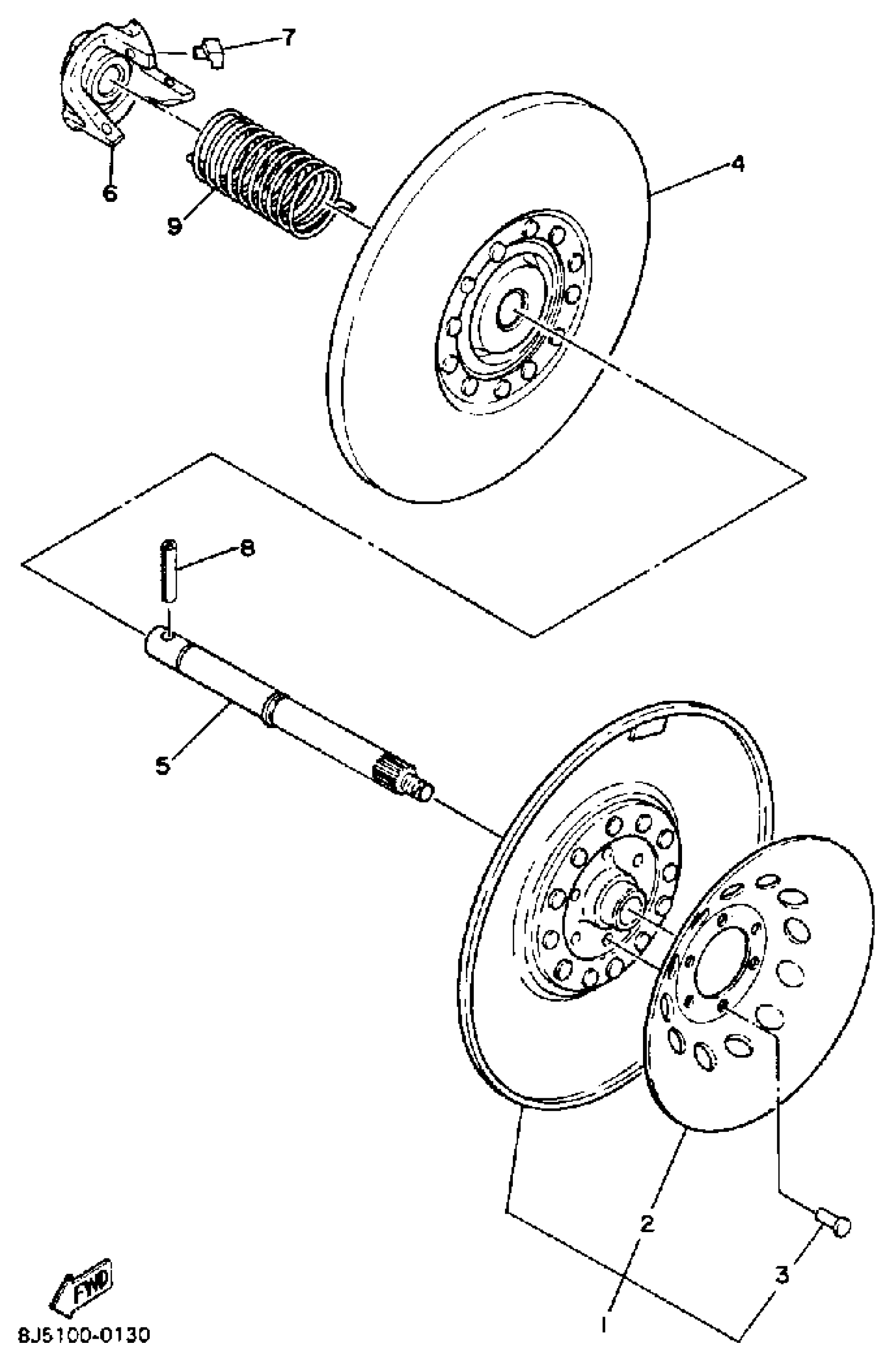 7
6
9
4
8
5
2
3
1
FWD
8J5100-0130