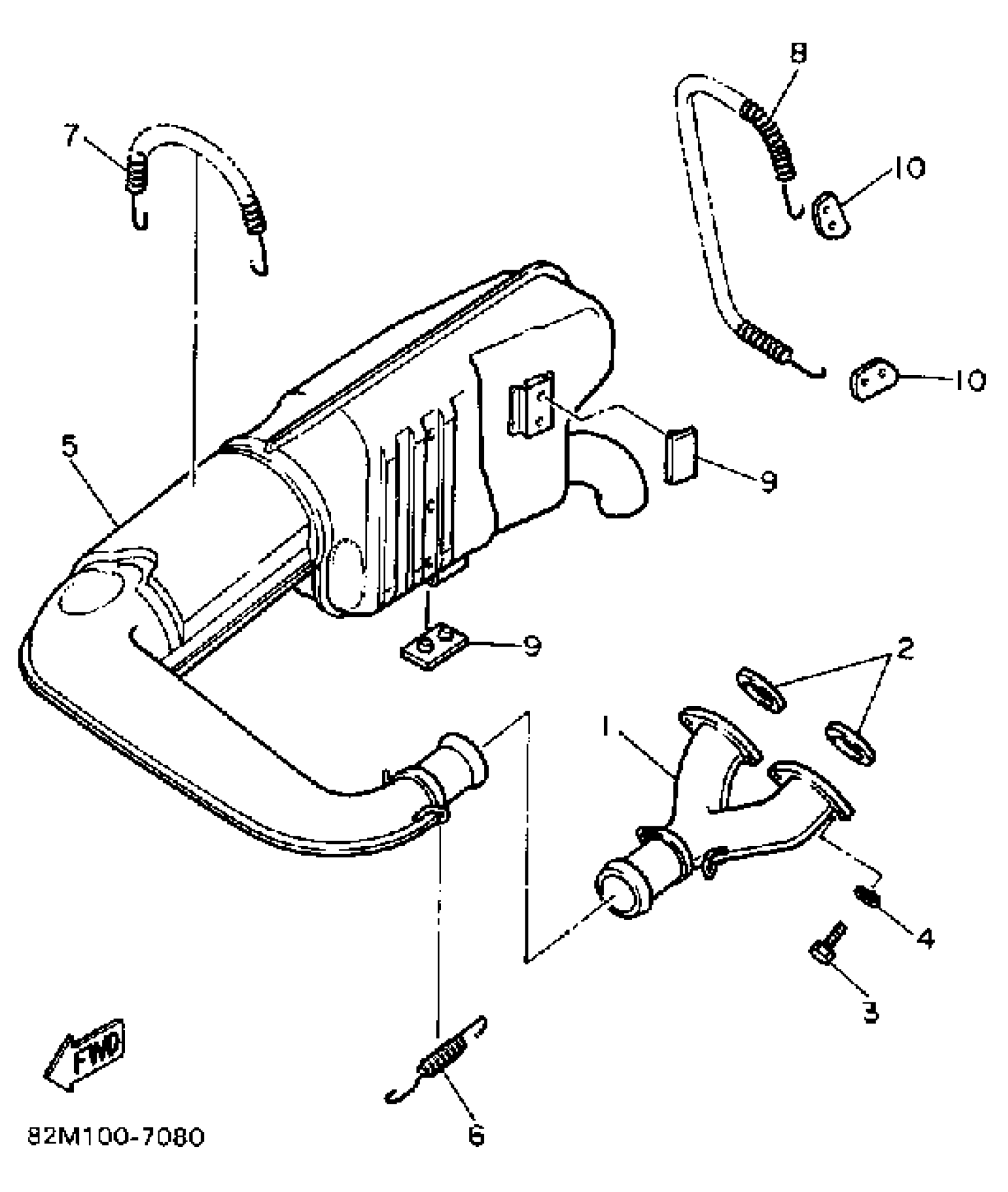 8
7
10
10
5
9
9
2
1
4
3
FWD
6
82M100-7080