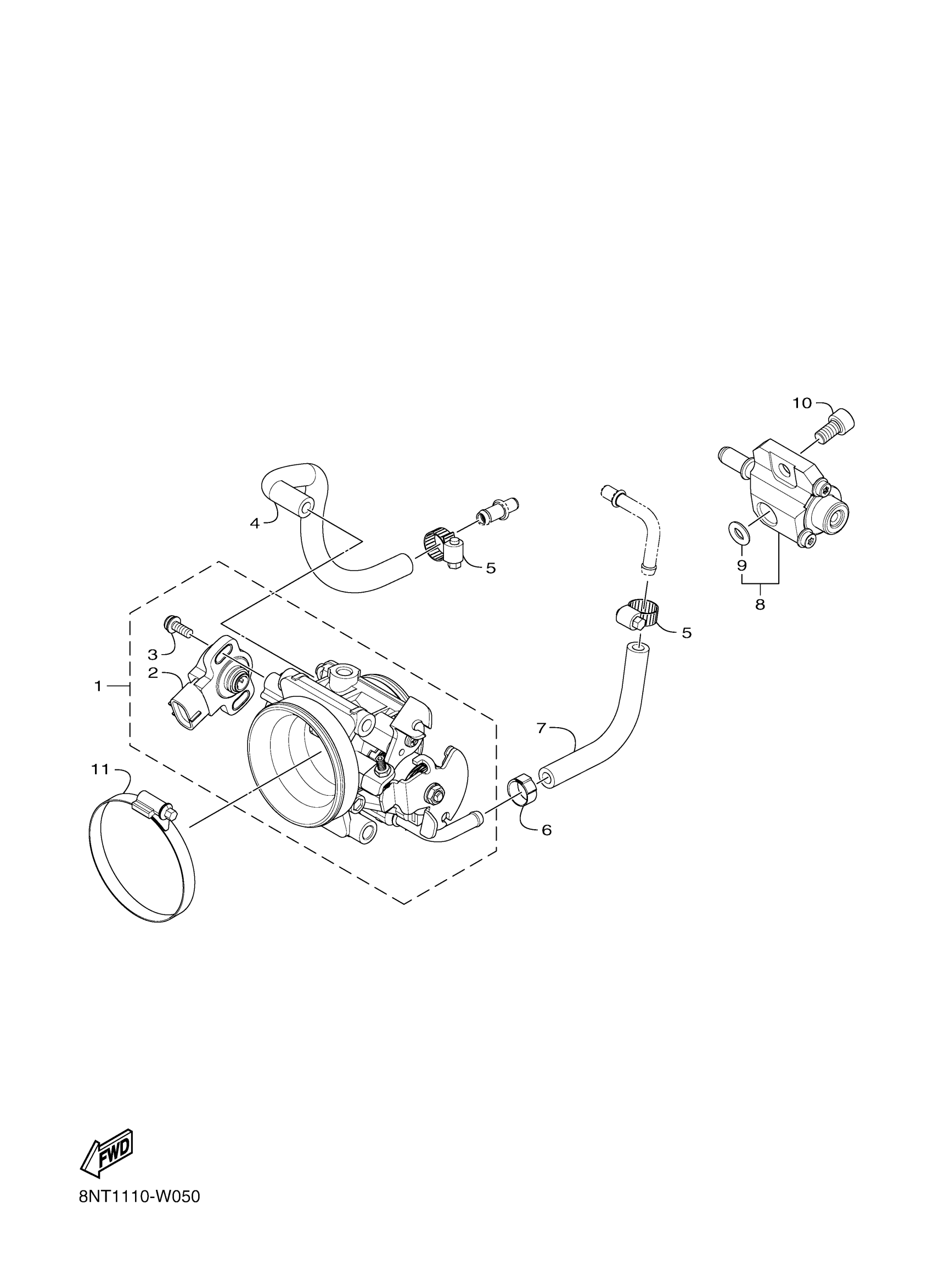 10

4

5

9

8

5

3

2

1

7

11

6

FWD

8NT1110-W050