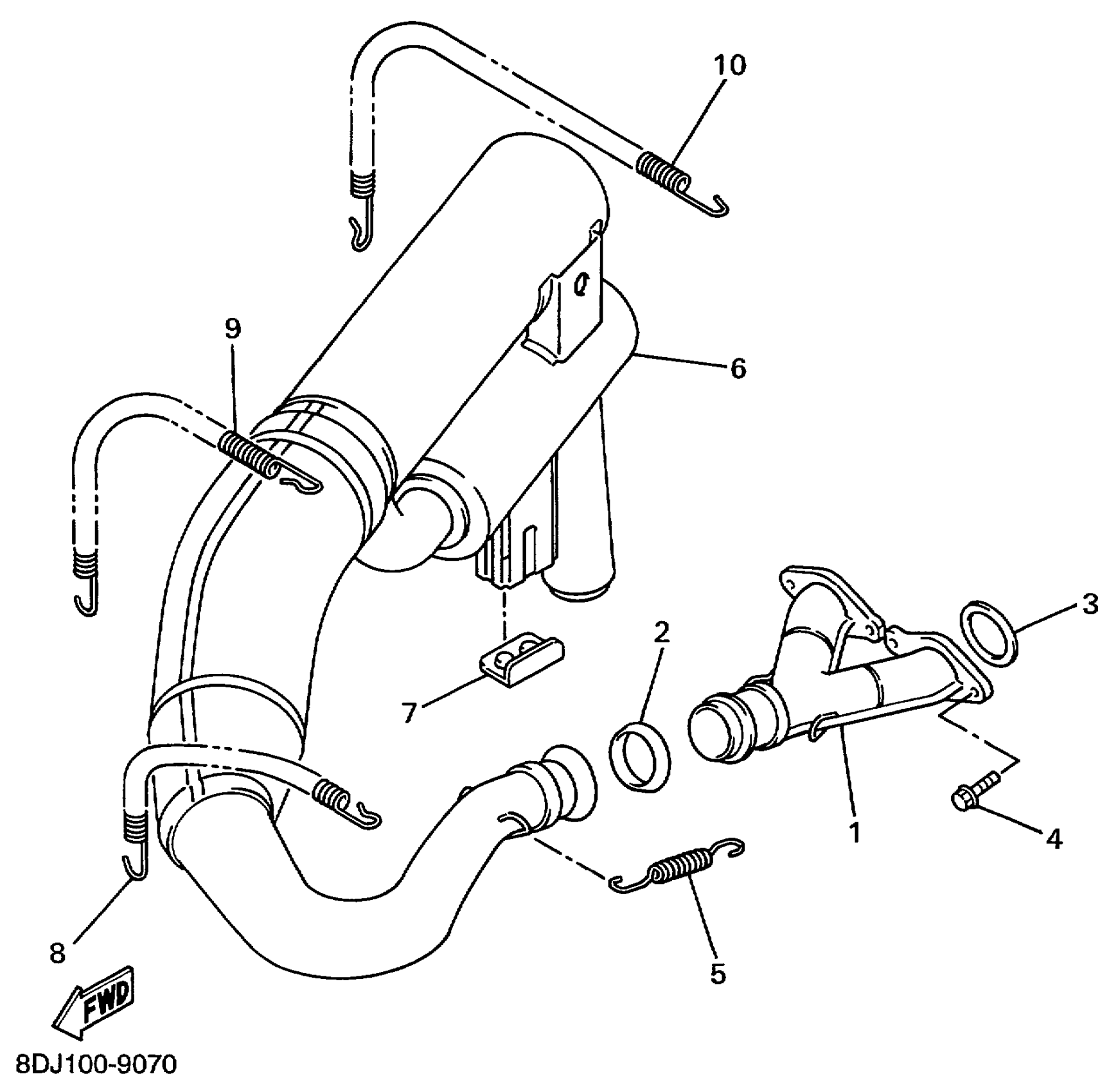 10

9

6

3

2

7

1

4

8

5

FWD

8DJ100-9070