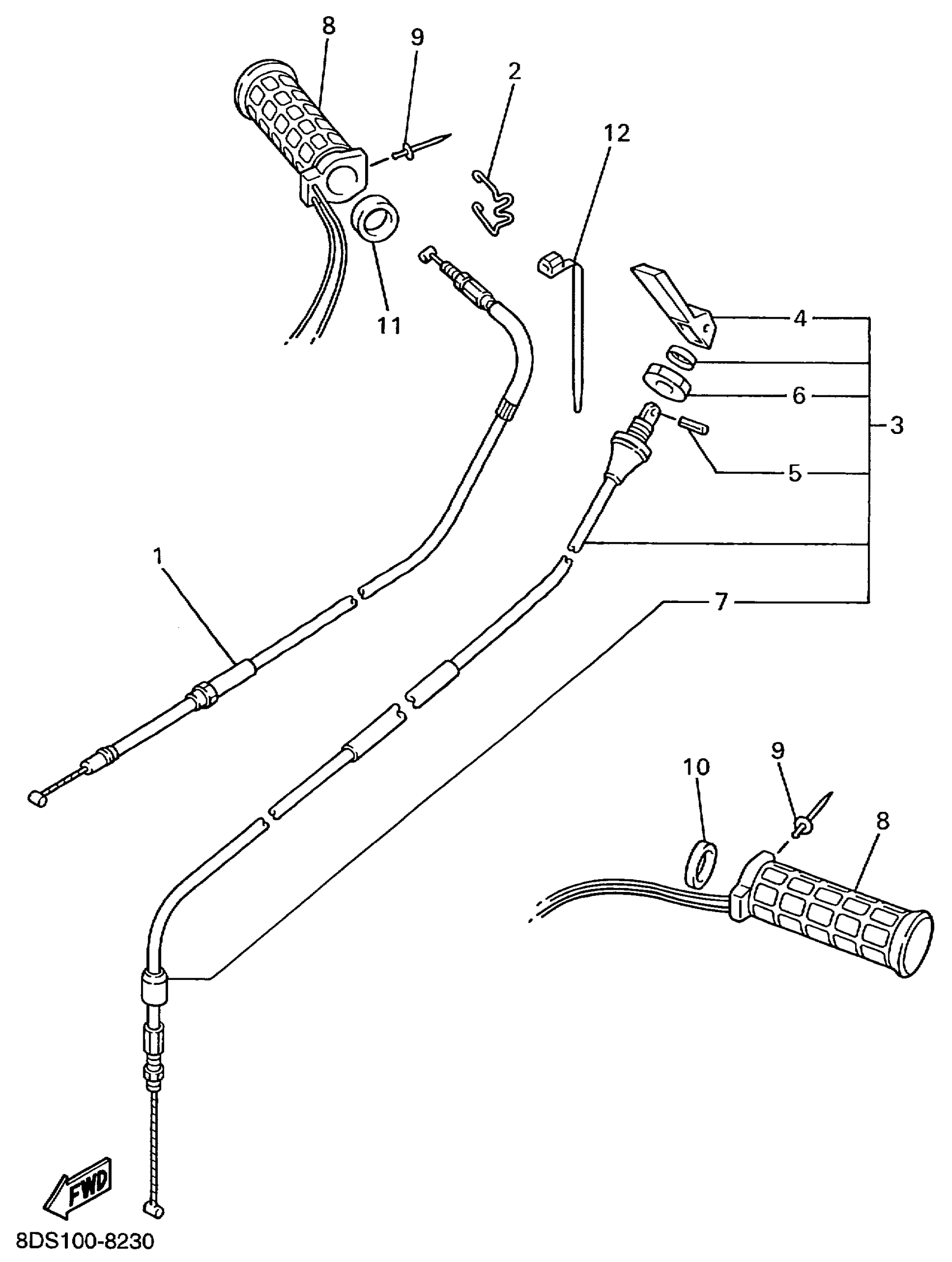 8
9
2
12
11
4
6
3
5
1
7
10
9
8
FWD
8DS100-8230