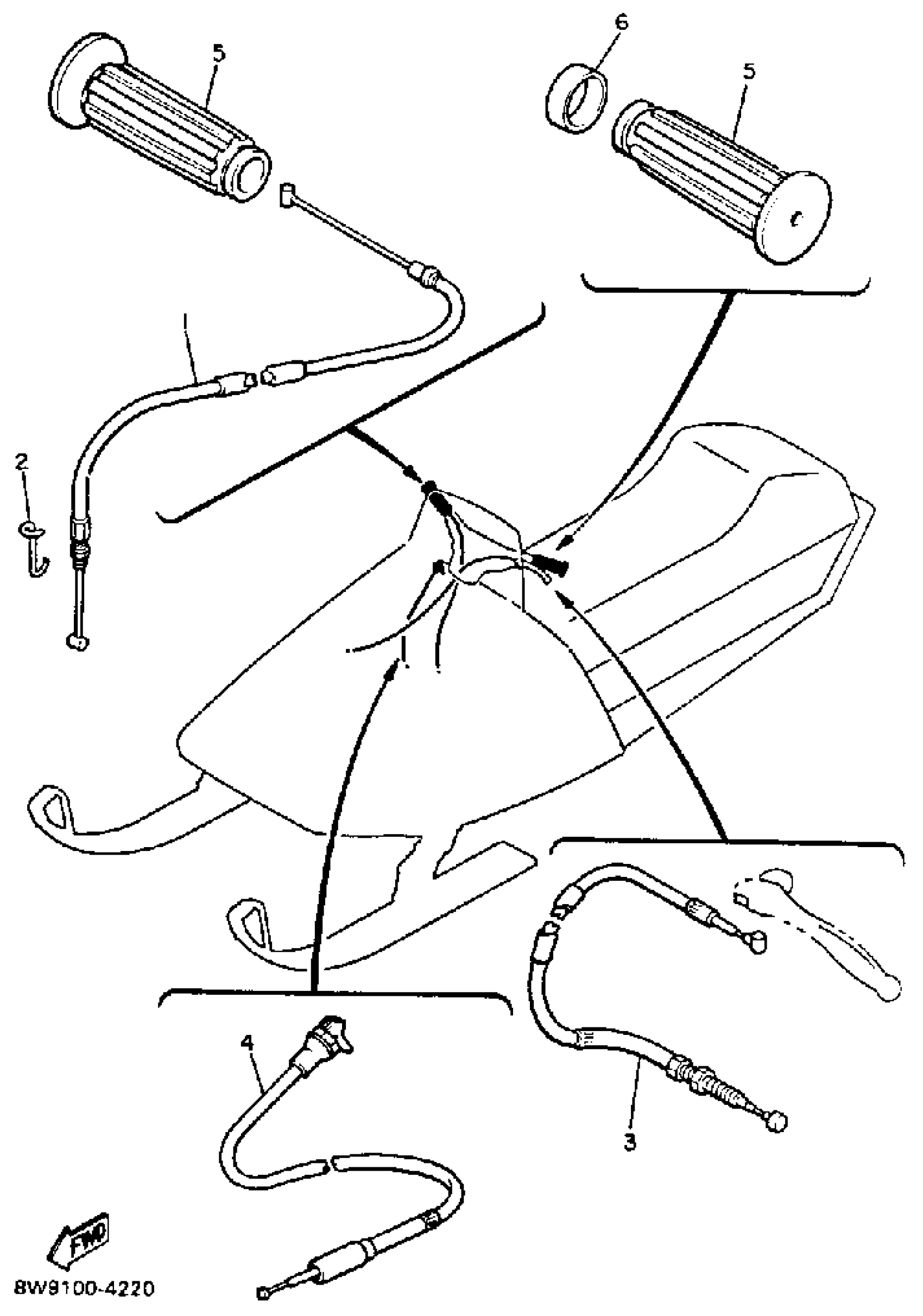 5
6
5
1
2
3
4
FWD
8W9100-4220