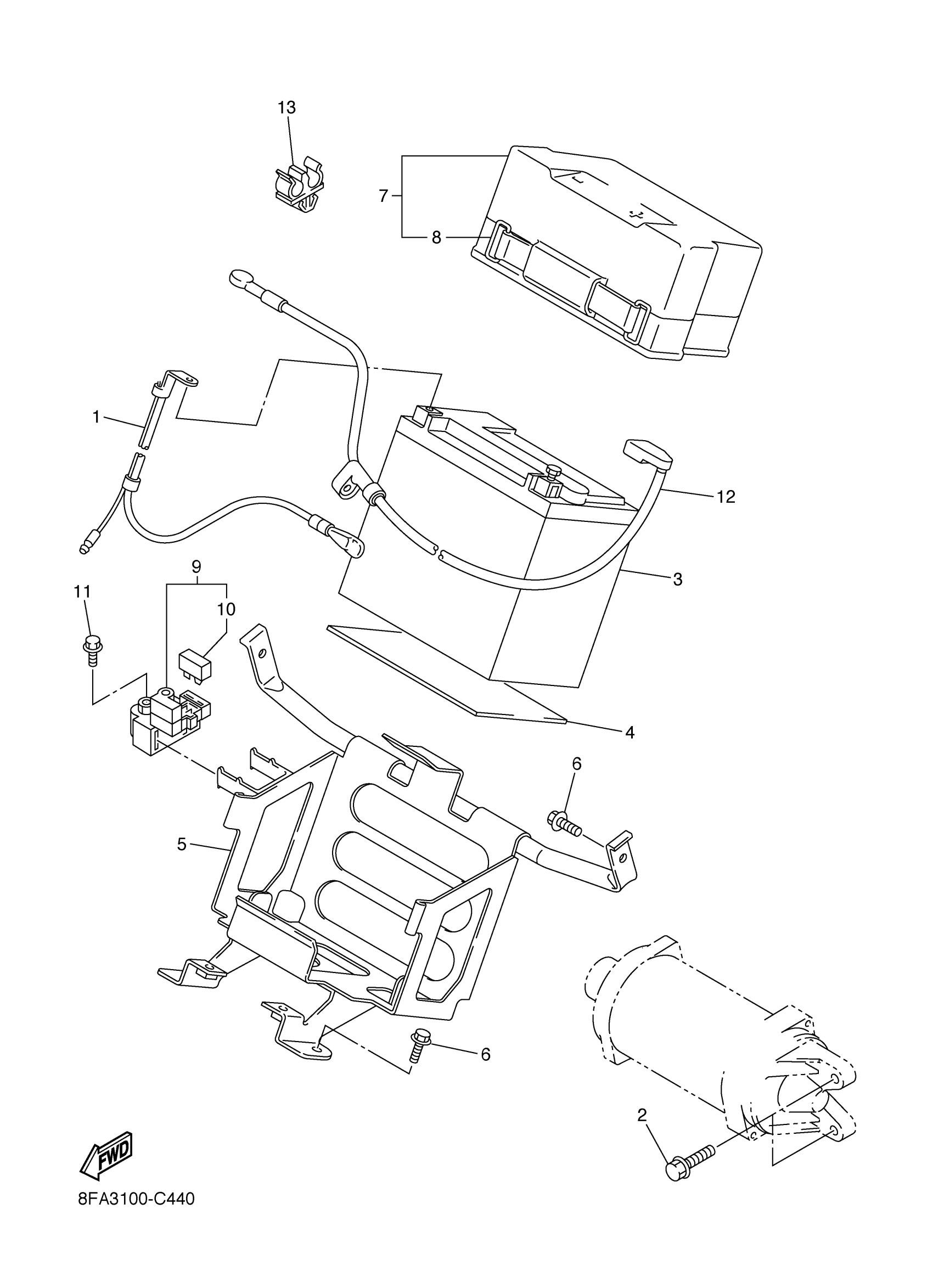 13

7

8

1

12

3

9

11

10

4

6

5

6

2

FWD

8FA3100-C440