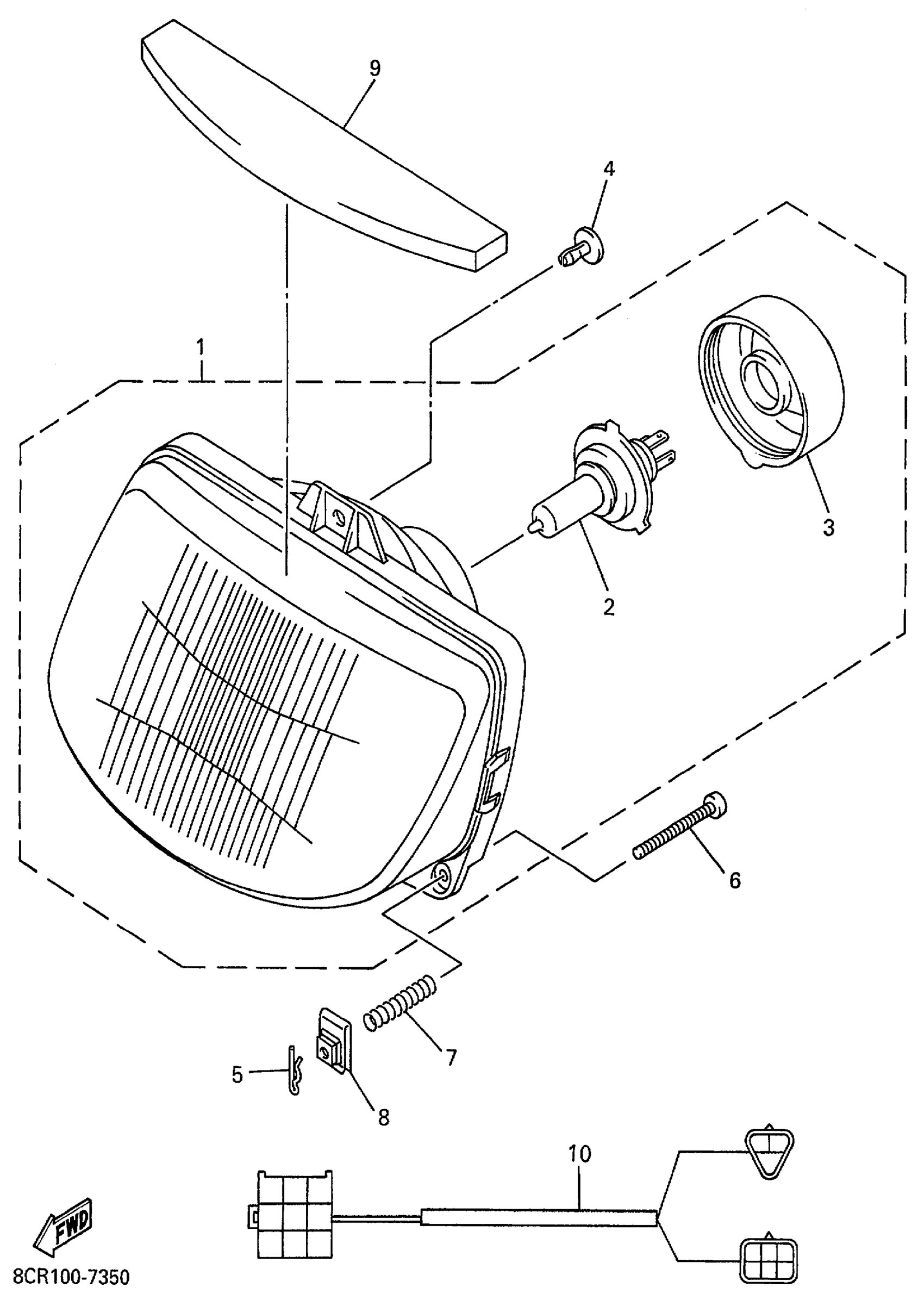 9
4
1
3
2
6
7
5
8
10
FWD
8CR100-7350