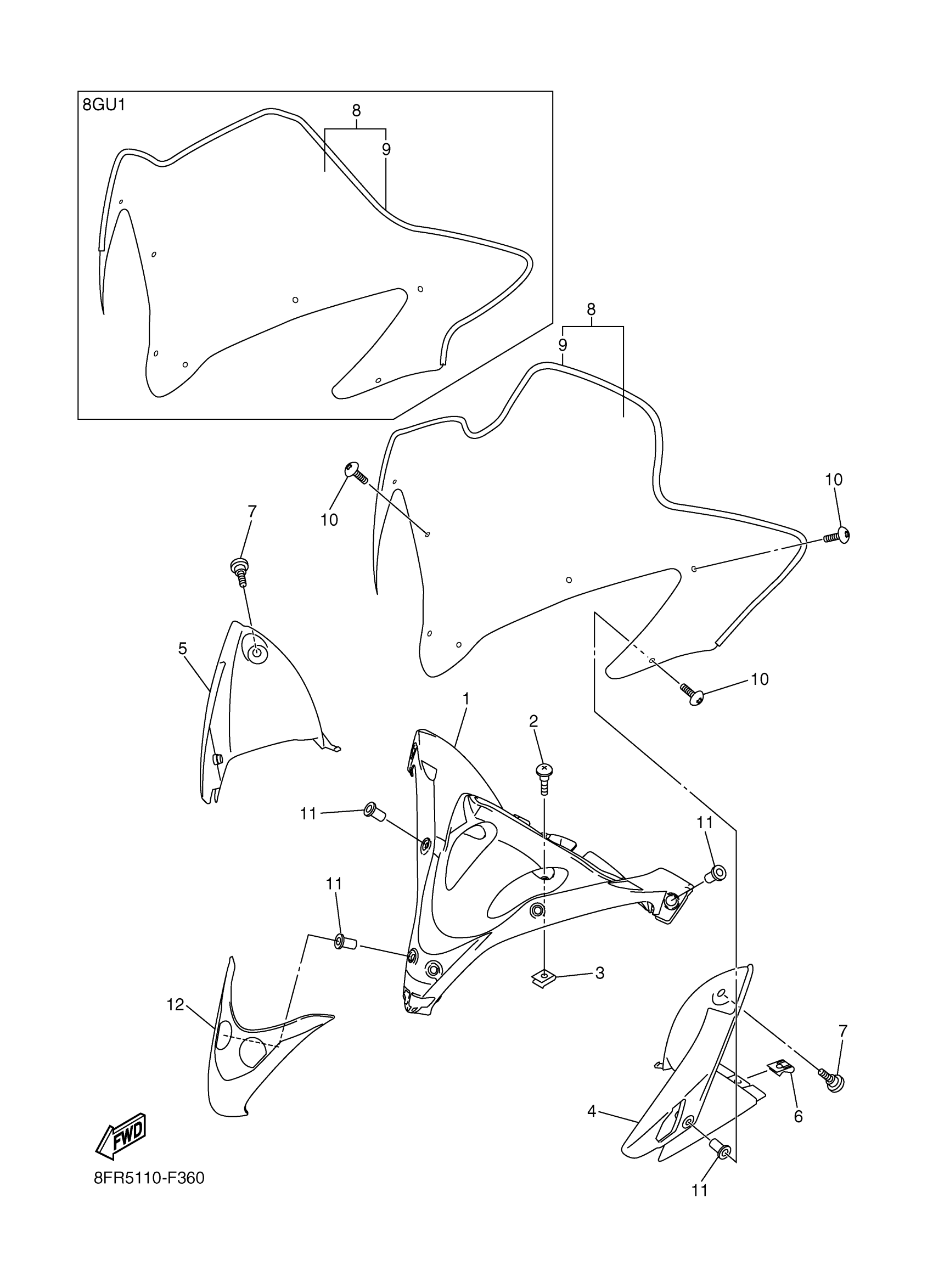 8GU1

8

9

8

9

10

10

7

5

10

1

2

11

11

11

3

12

7

6

4

11

FWD

8FR5110-F360