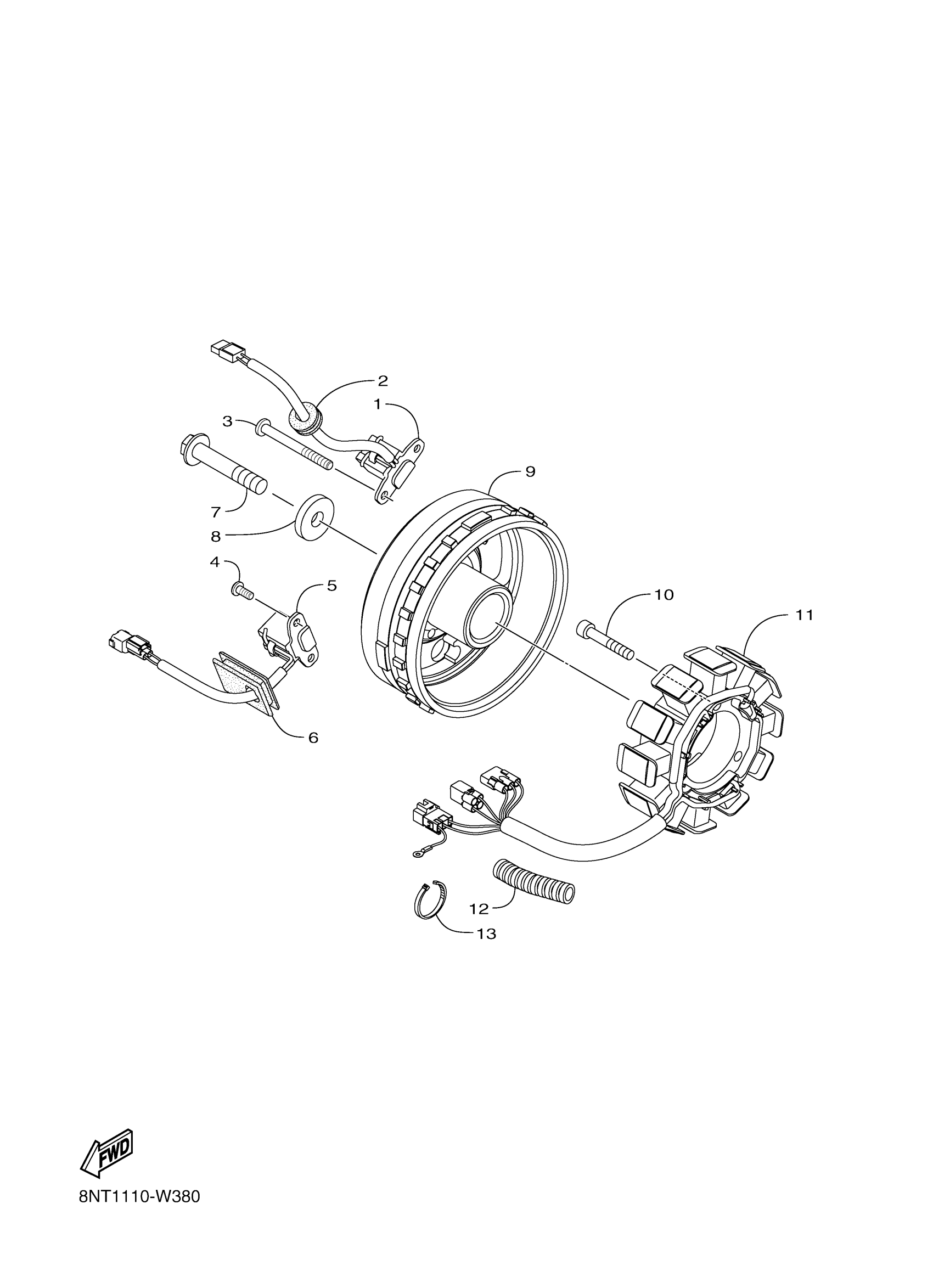 2
1
3
9
7
8
4
5
10
11
6
12
13
FWD
8NT1110-W380