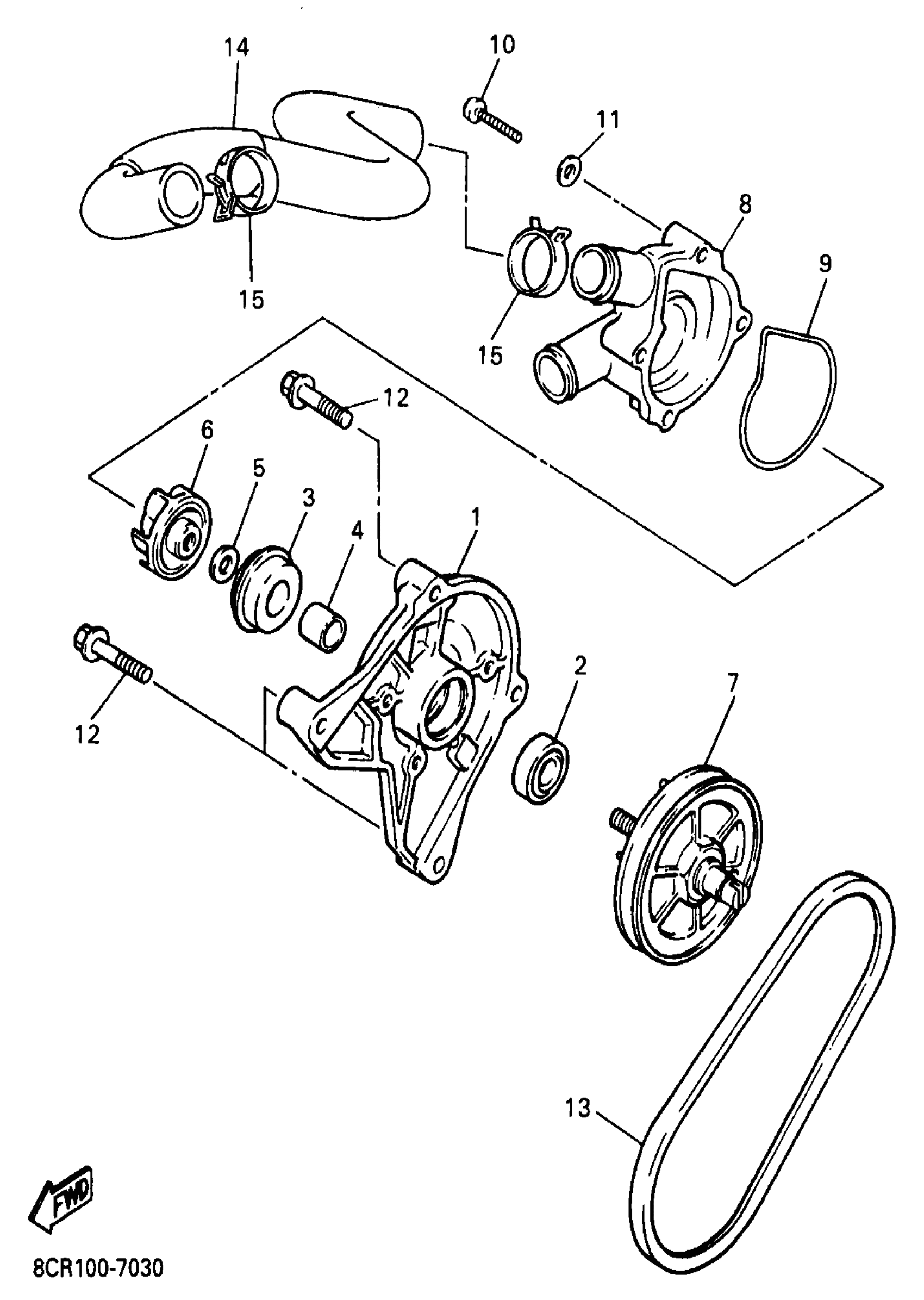 14
10
11
8
9
15
15
12
6
5
3
4
1
2
7
12
13
FWD
8CR100-7030