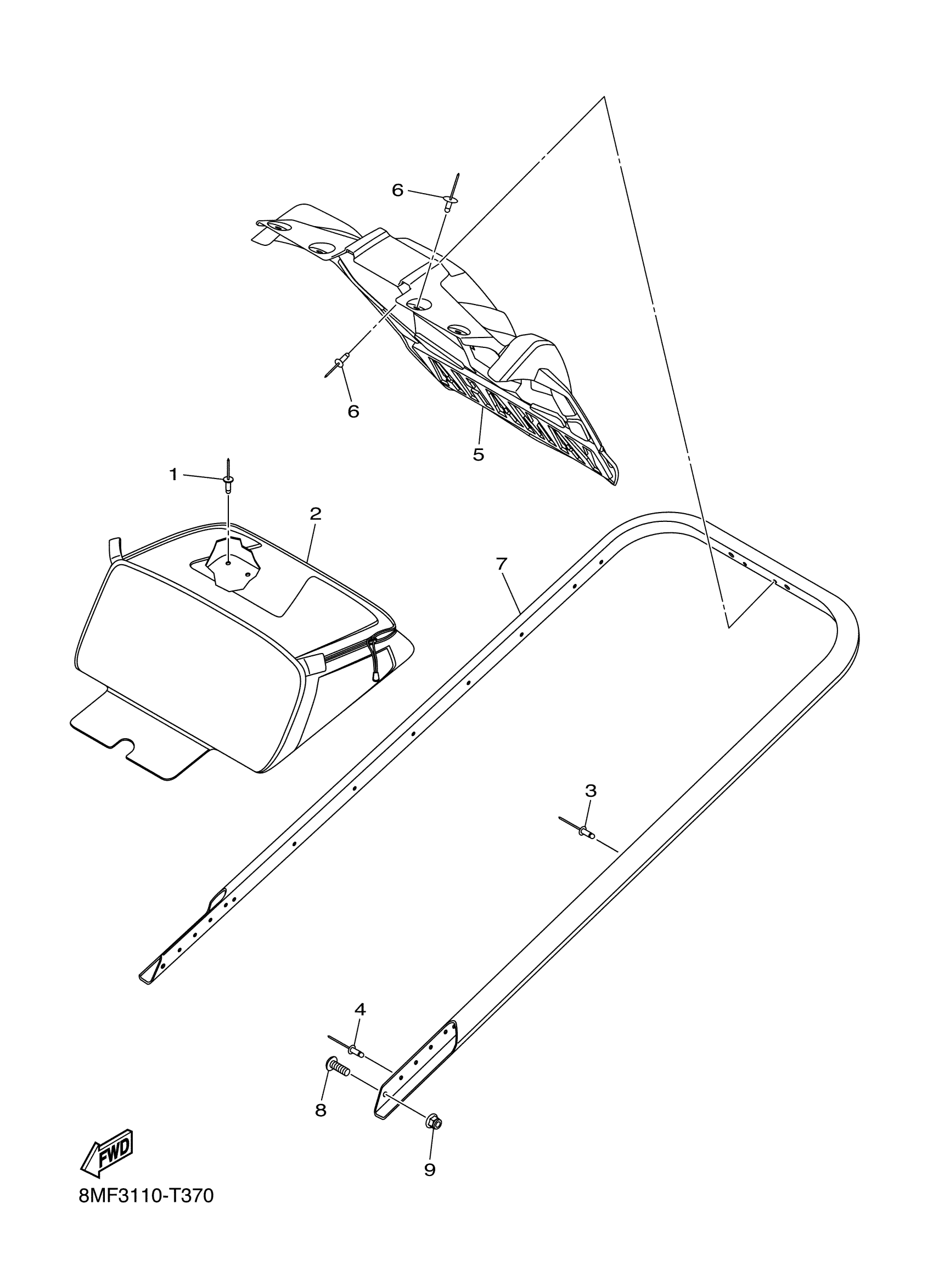 6
6
5
1
2
7
3
4
8
9
FWD
8MF3110-T370