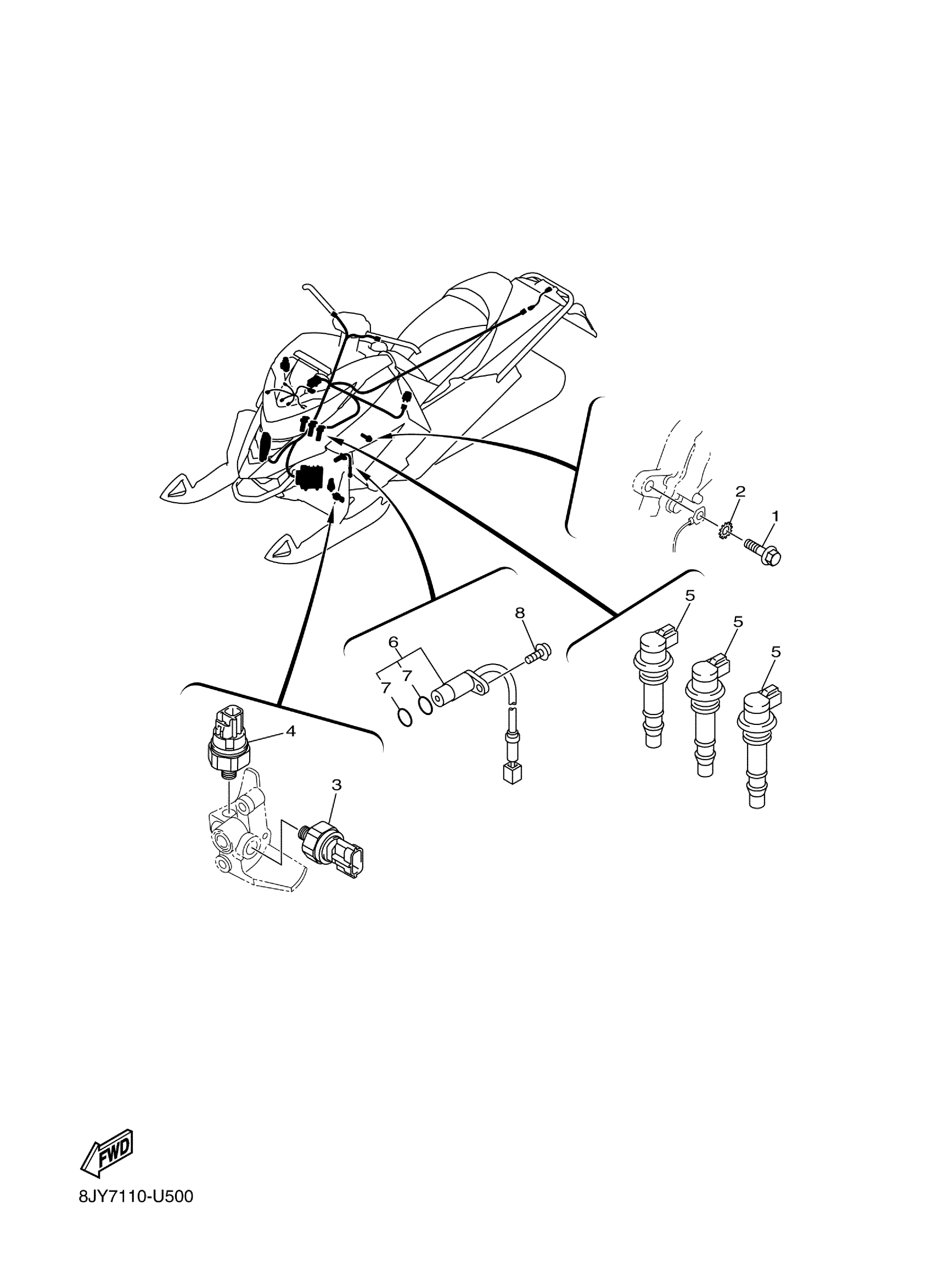 2
1
5
5
5
8
6
7
7
4
3
FWD
8JY7110-U500