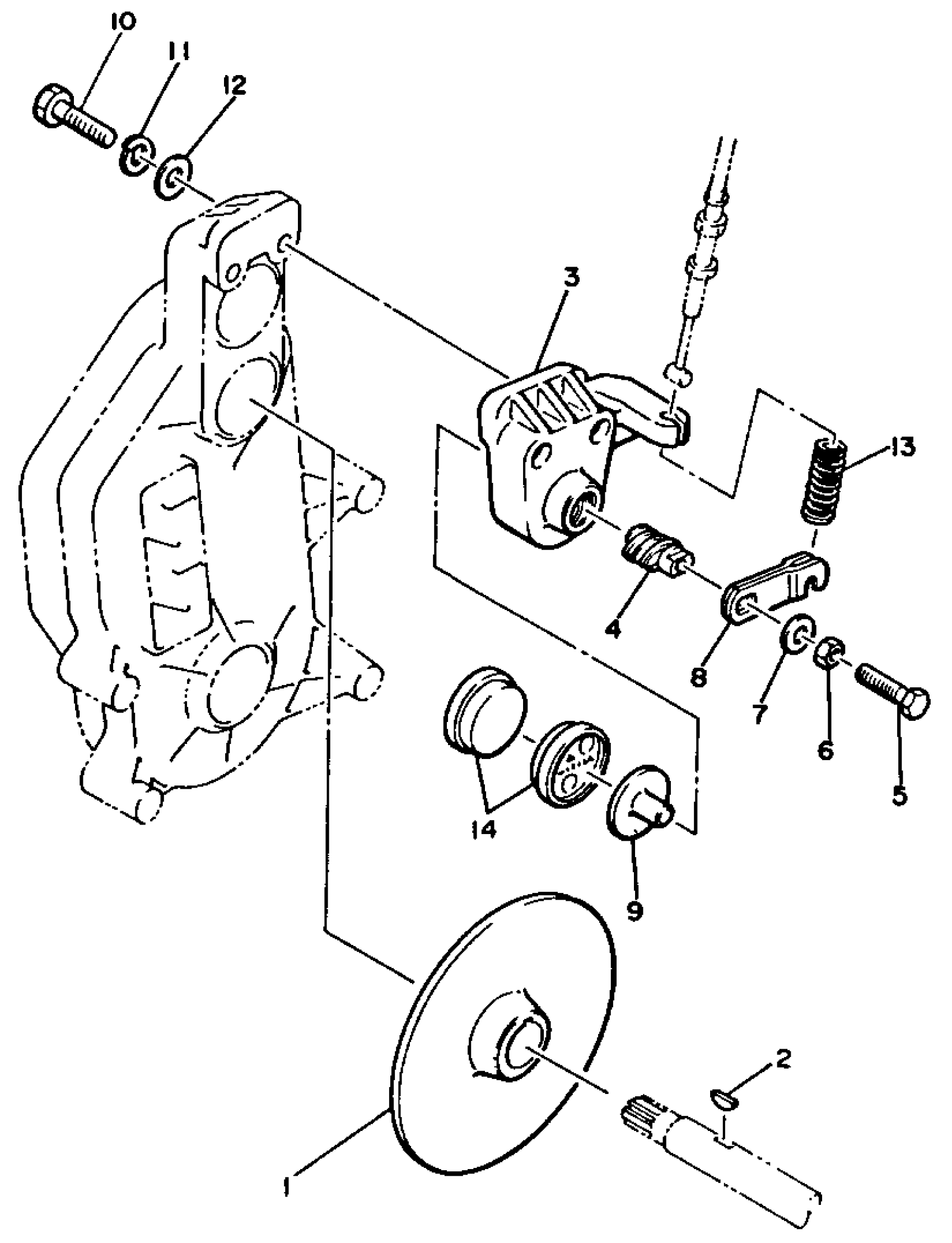 10
11
12
3
13
4
8
7
6
5
14
9
2
1