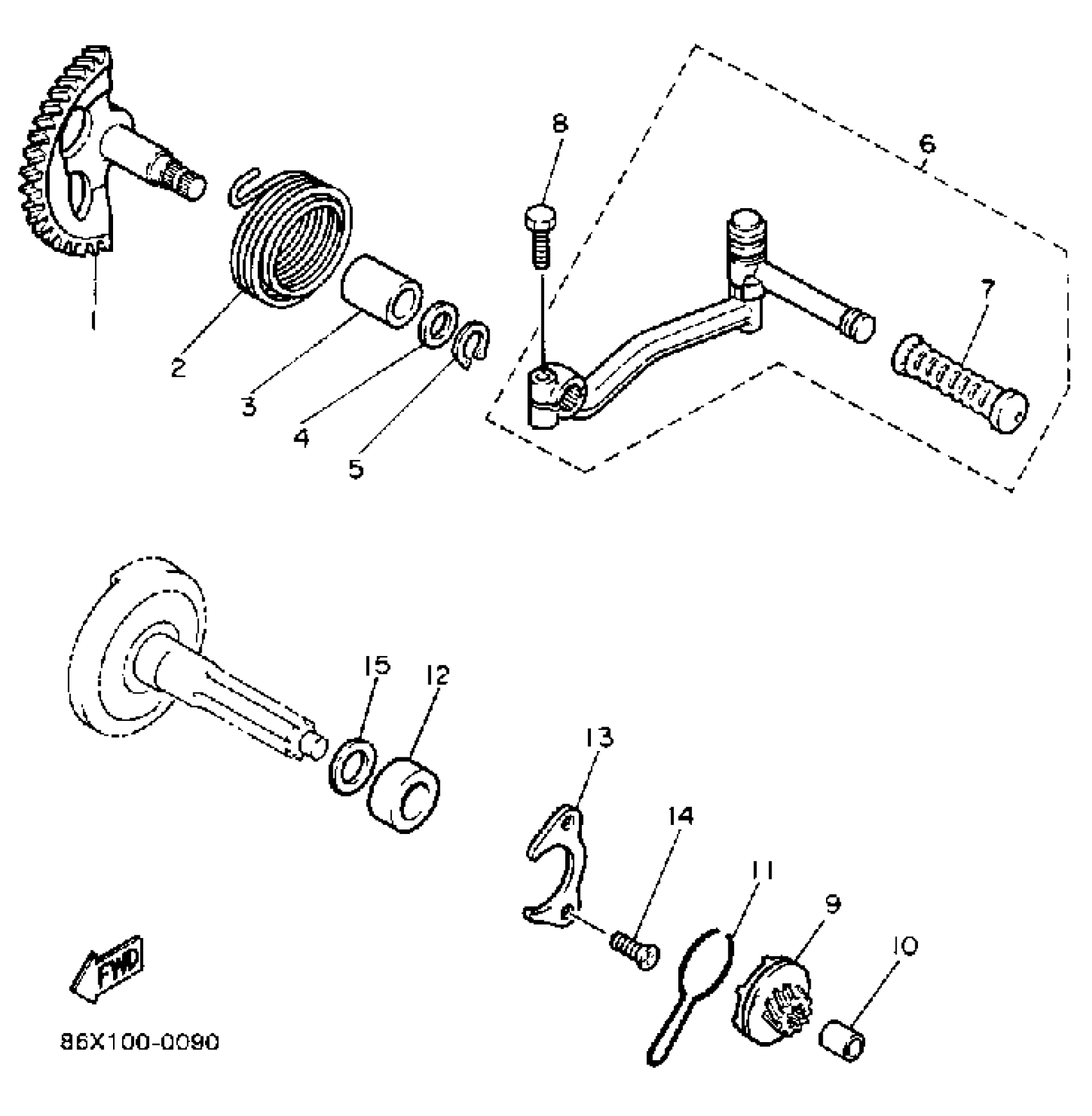 8
6
1
2
3
4
5
7
15
12
13
14
11
9
10
FWD
86X100-0090