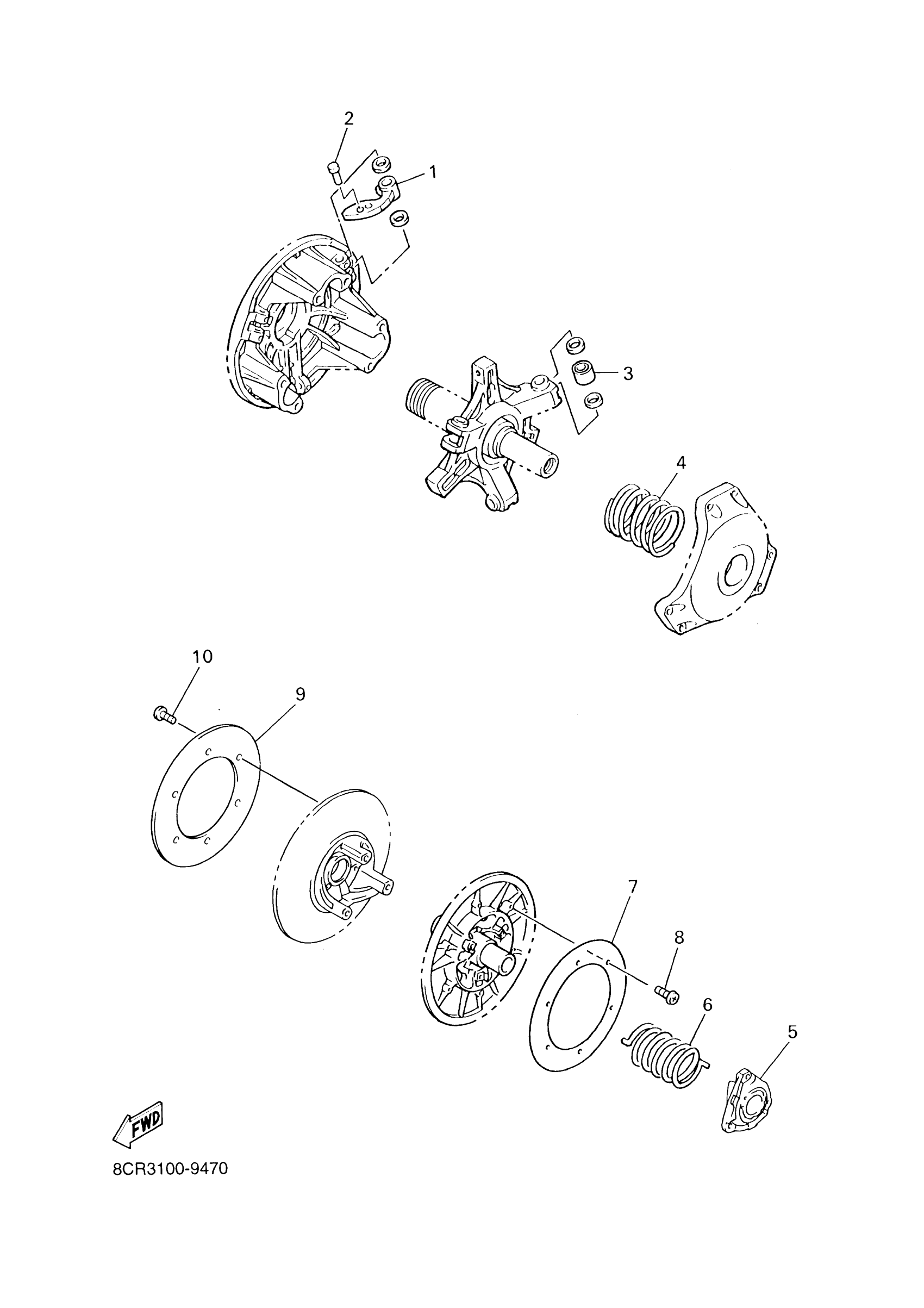 2
1
3
4
10
9
7
8
6
5
FWD
8CR3100-9470