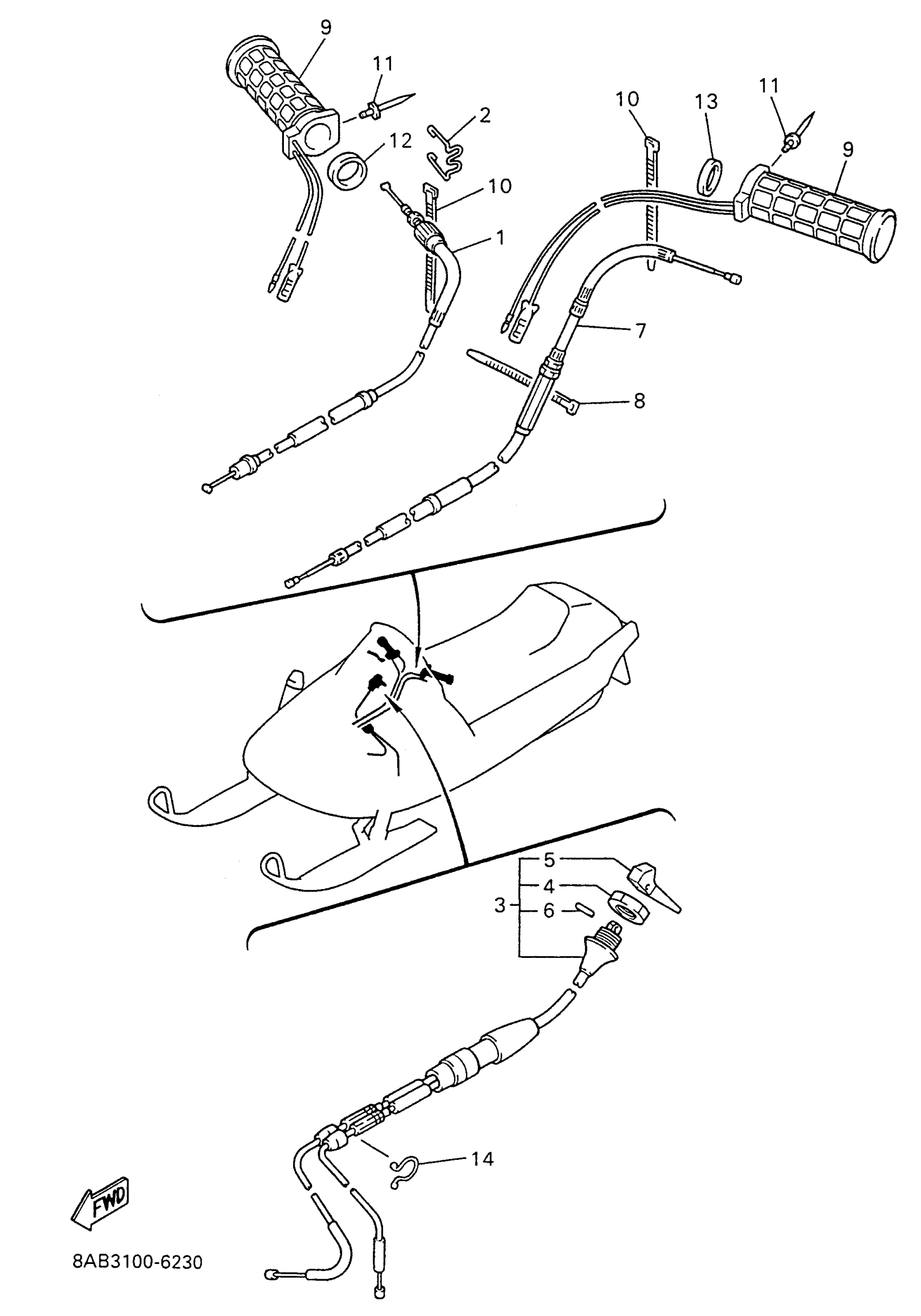 9
11
2
12
10
1
10
13
11
9
7
8
5
4
3
6
14
FWD
8AB3100-6230