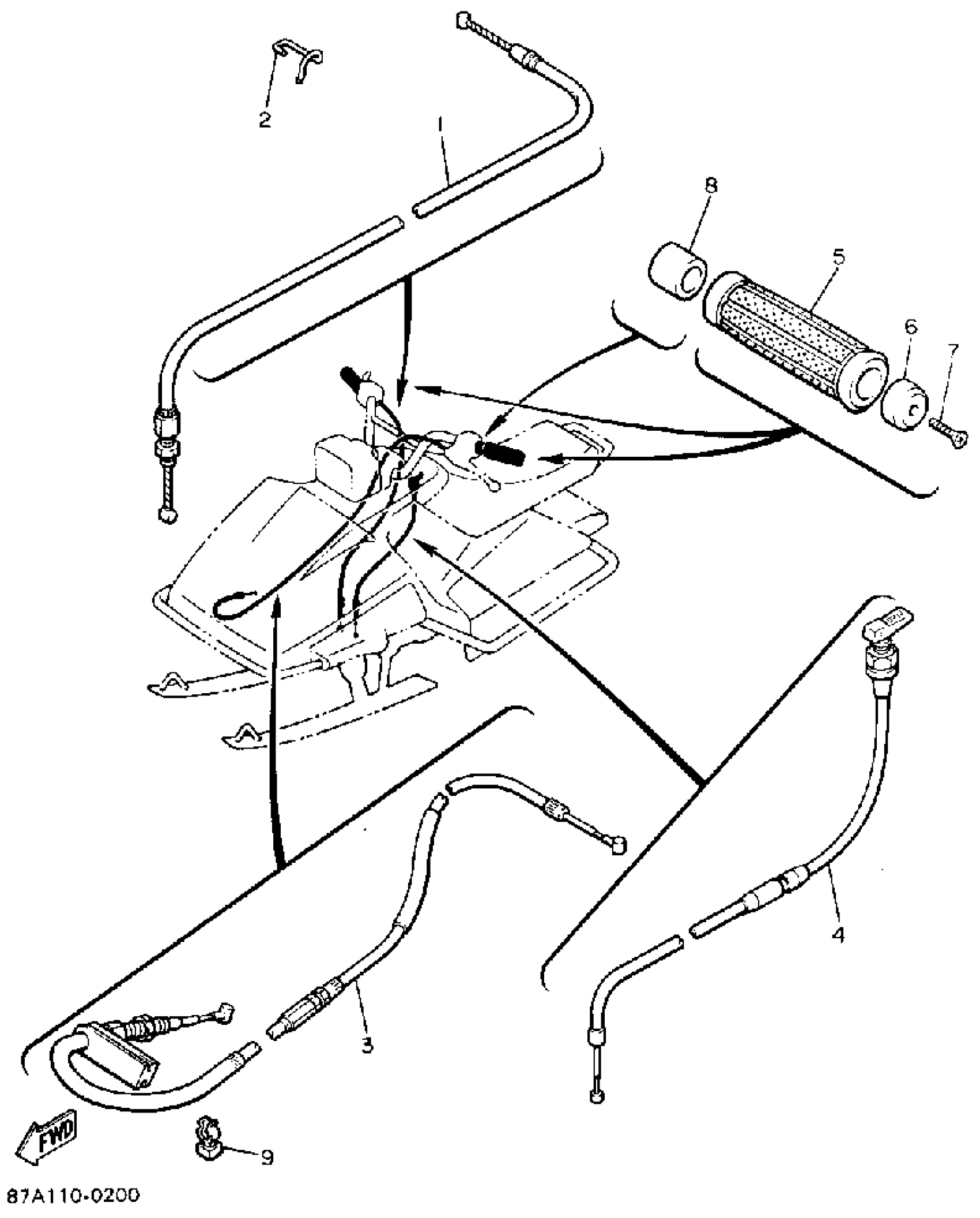 2
1
8
5
6
7
4
3
FWD
9
87A110-0200