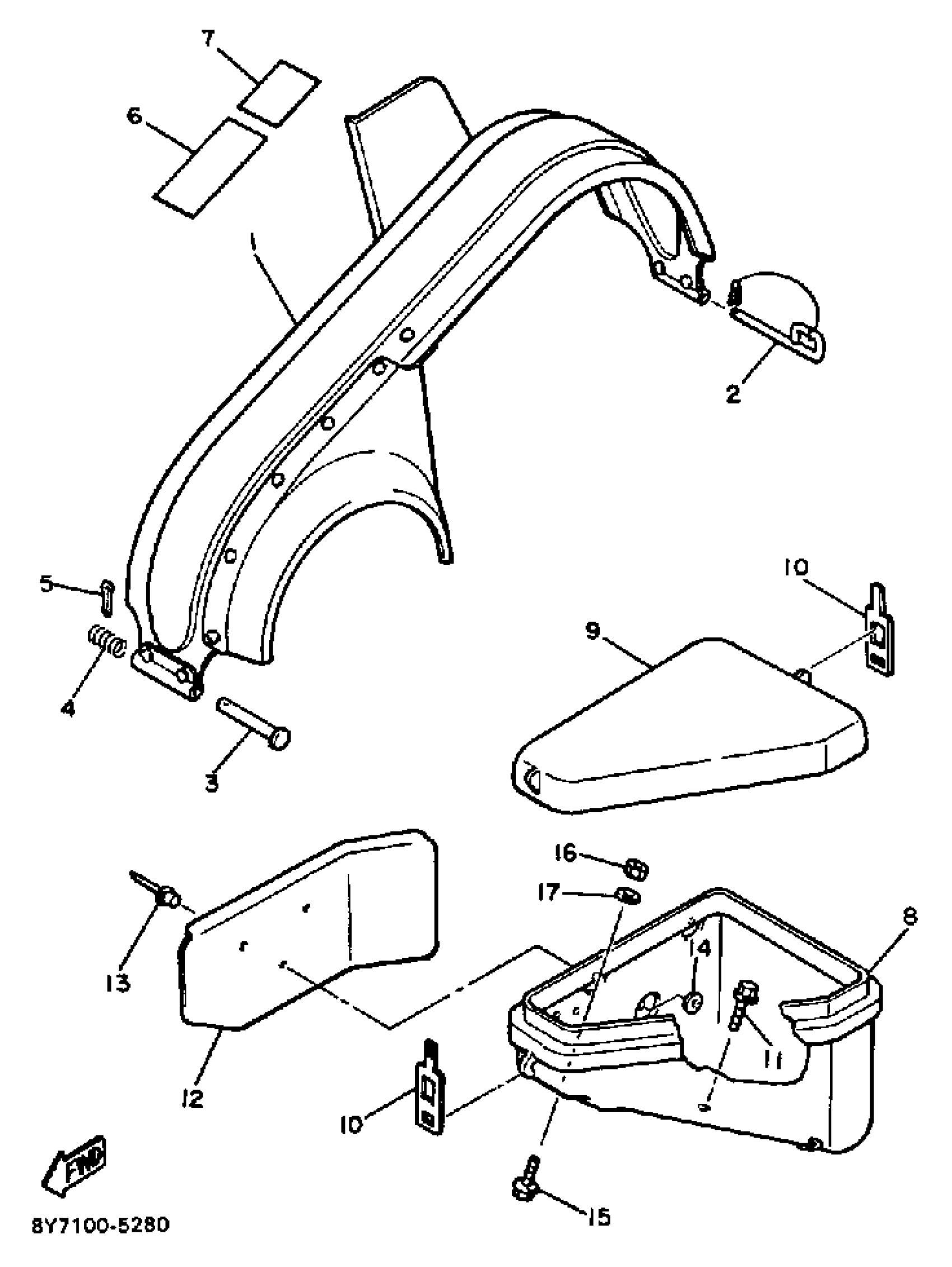 7
6
2
5
10
9
4
3
16
17
8
13
14
11
12
10
FWD
15
8Y7100-5280