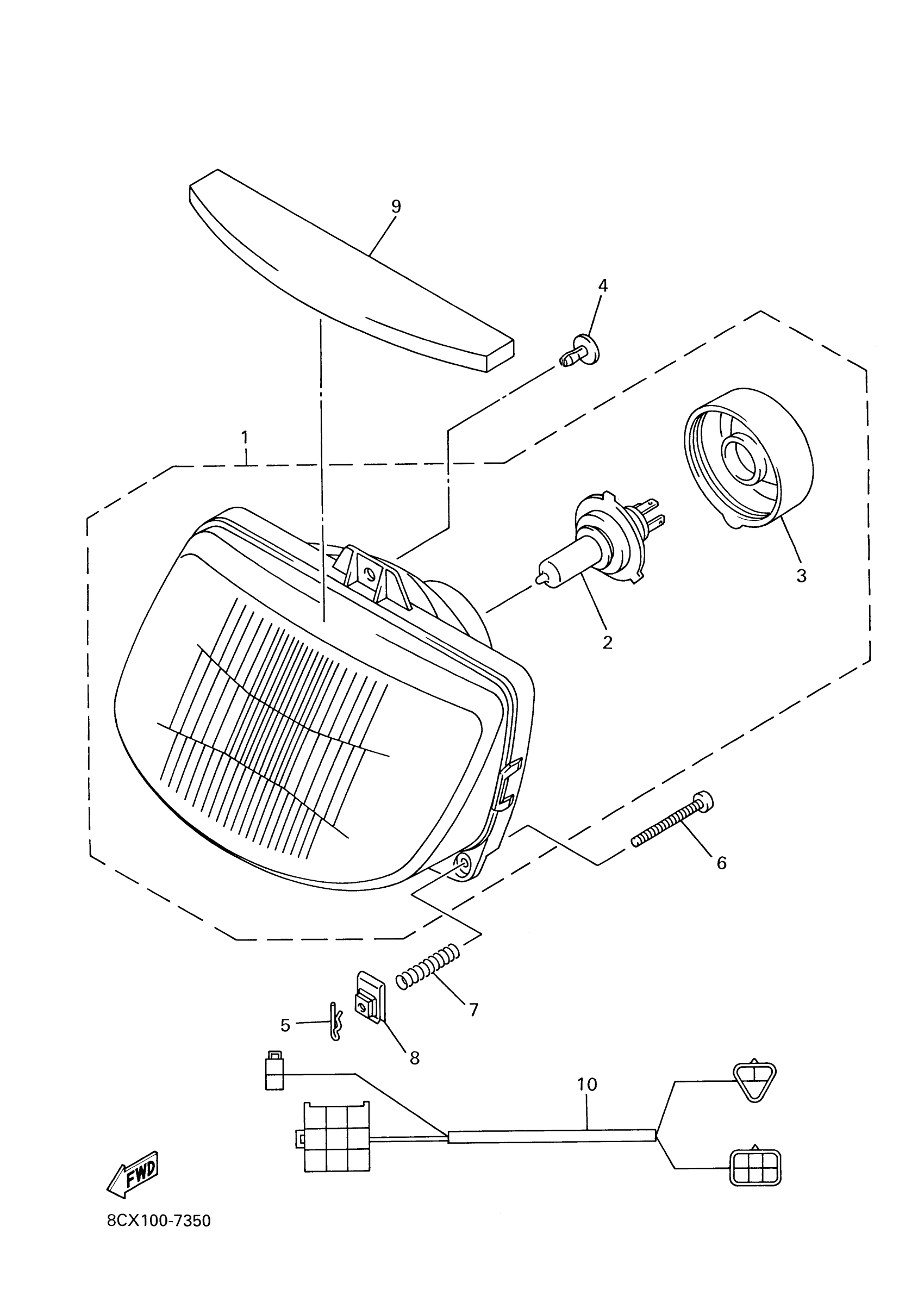 9
4
1
3
2
6
7
5
8
10
FWD
8CX100-7350