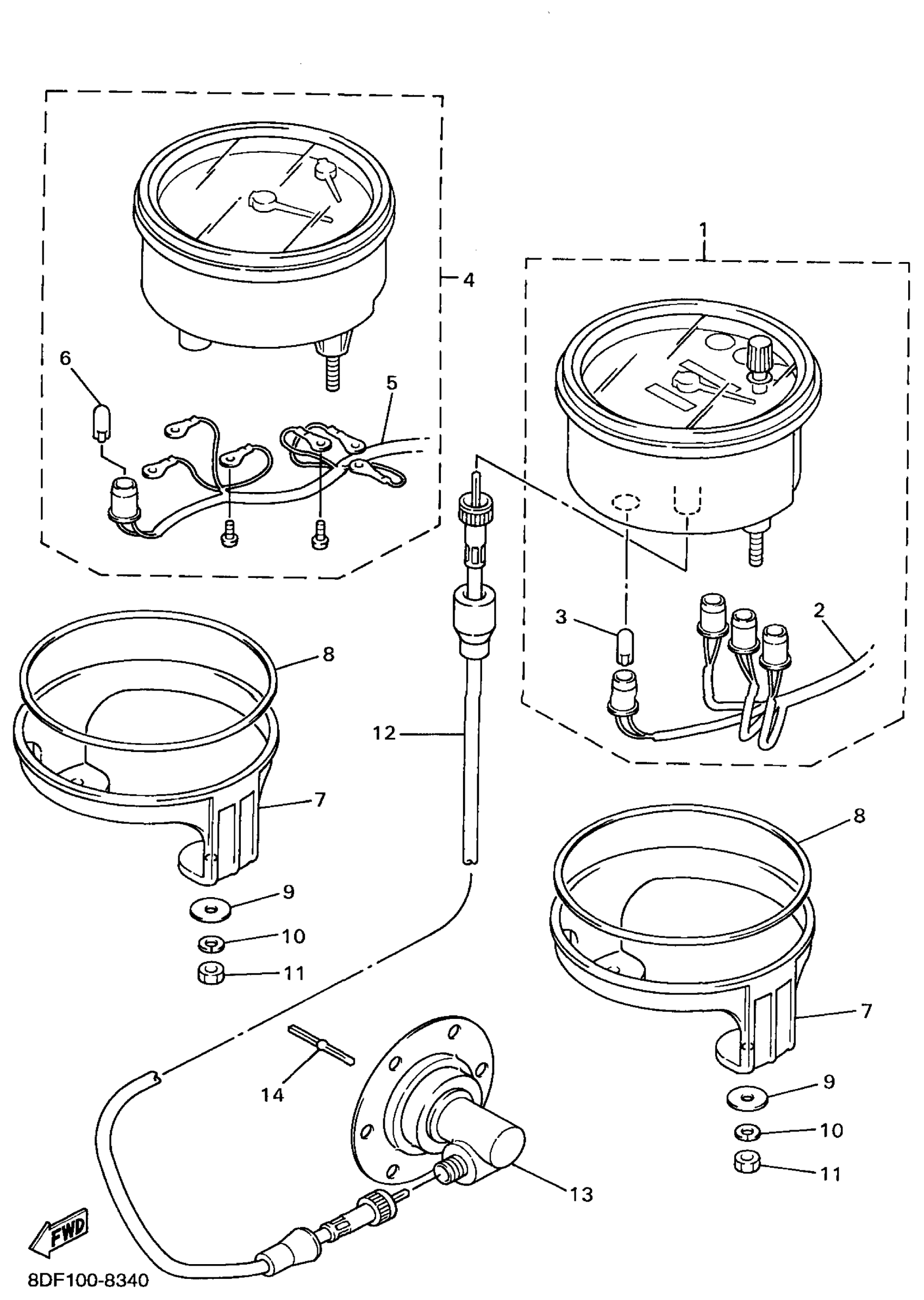 1
4
6
5
3
2
8
12
7
8
9
10
11
7
14
9
10
11
13
FWD
8DF100-8340