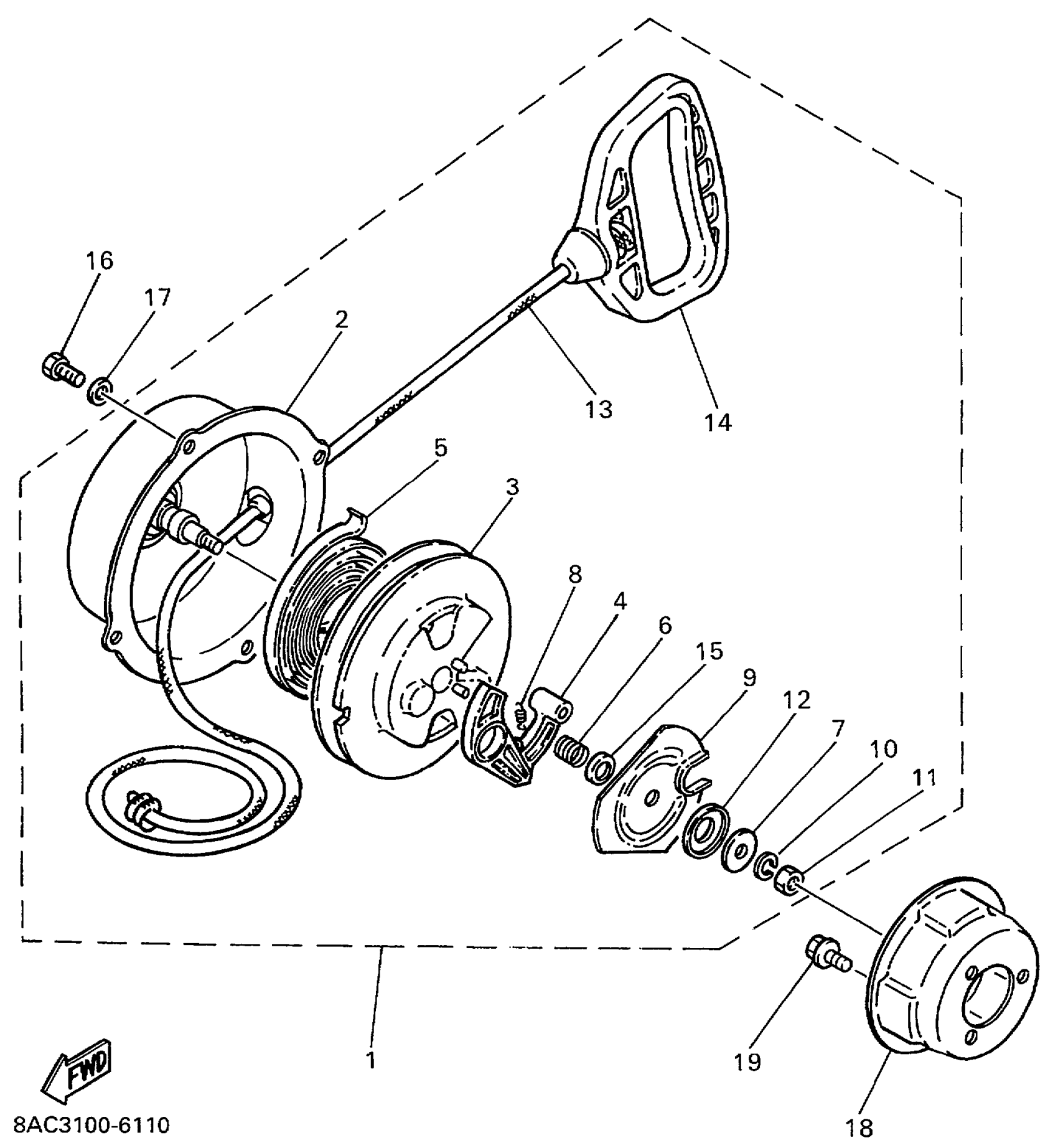 16
17
2
13
14
5
3
8
4
6
15
9
12
7
10
11
1
19
18
FWD
8AC3100-6110