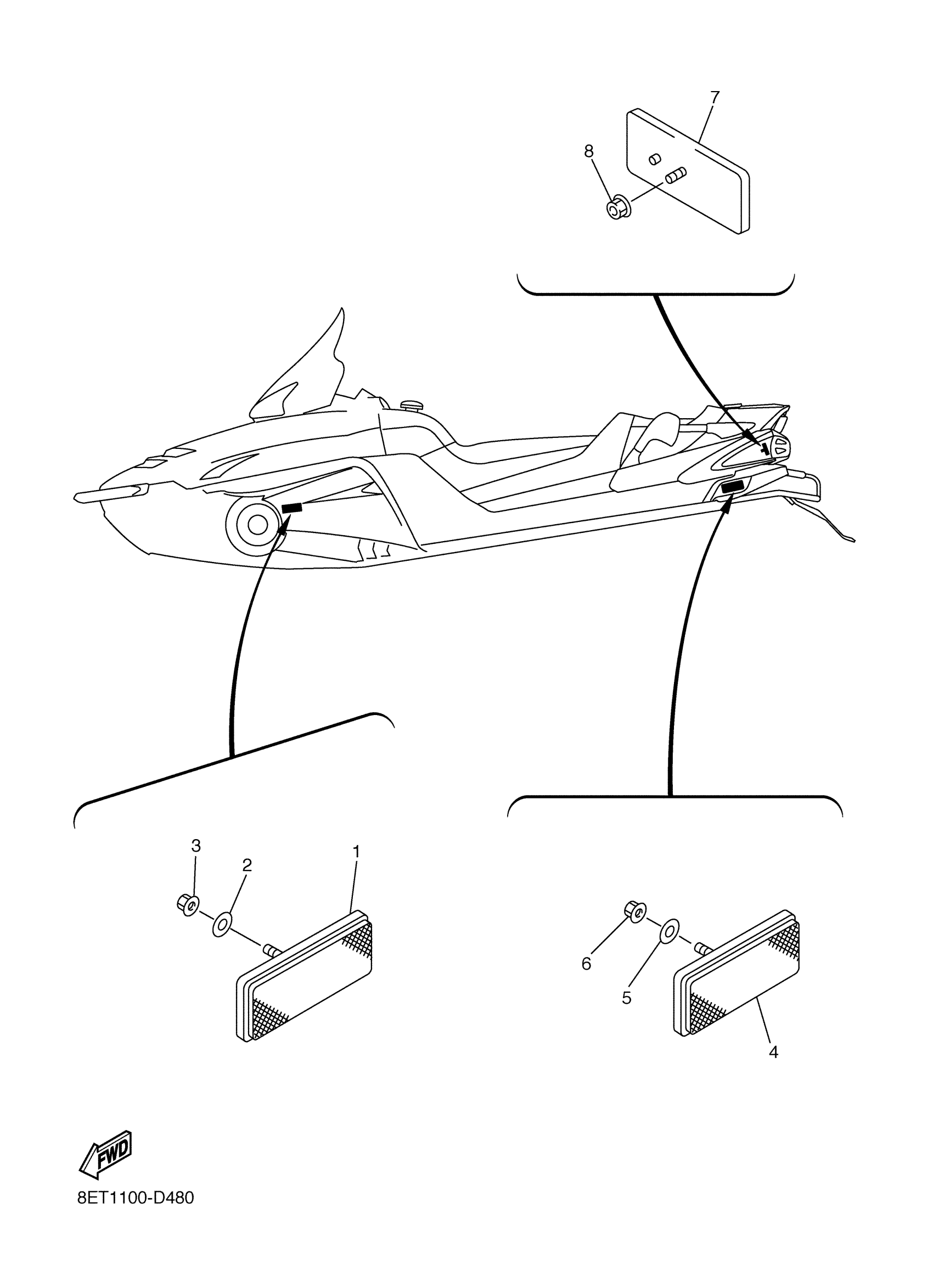 7
8
3
2
1
6
5
4
FWD
8ET1100-D480