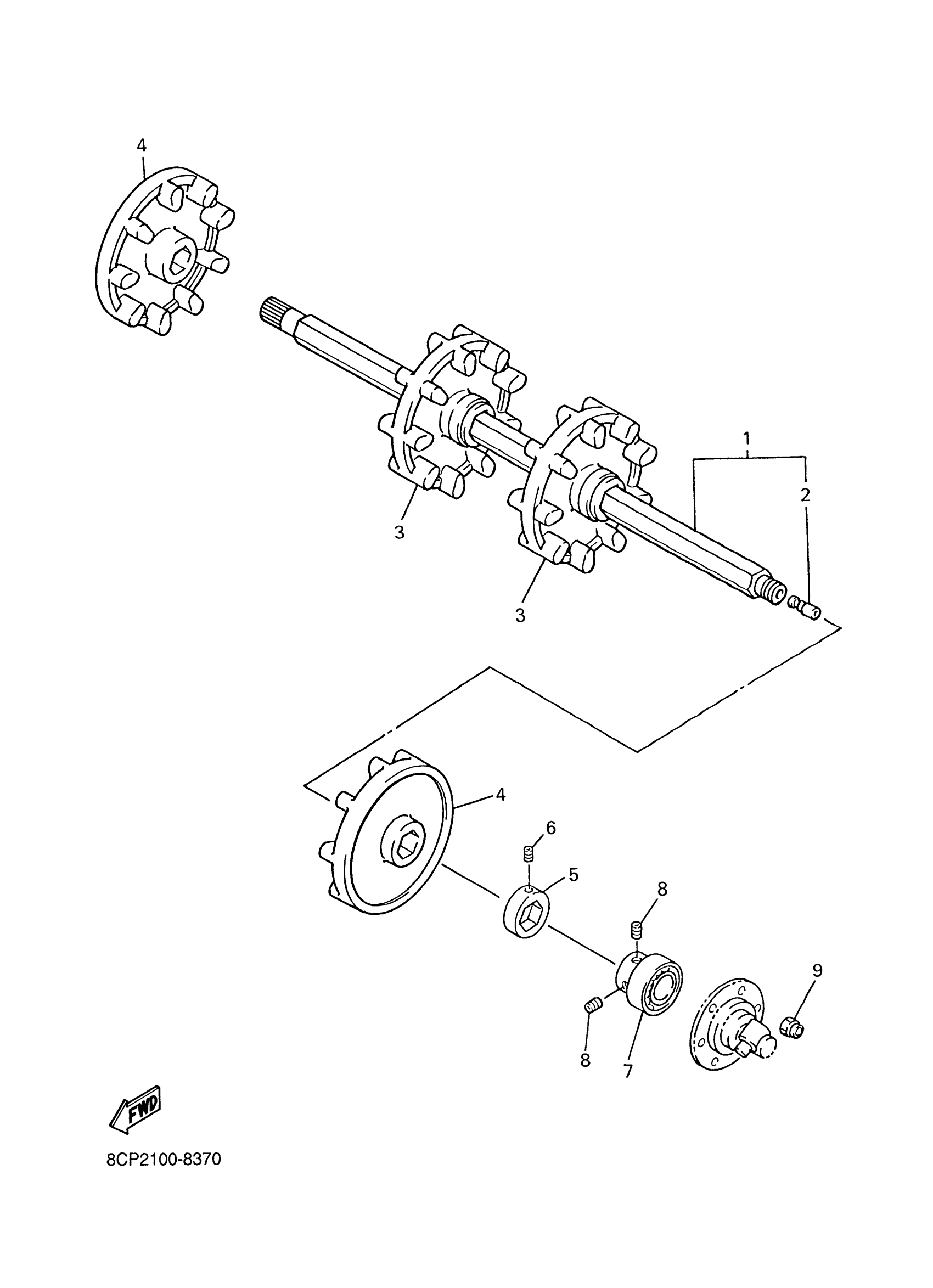 4

1

2

3

3

4

6

5

8

9

8

7

FWD

8CP2100-8370