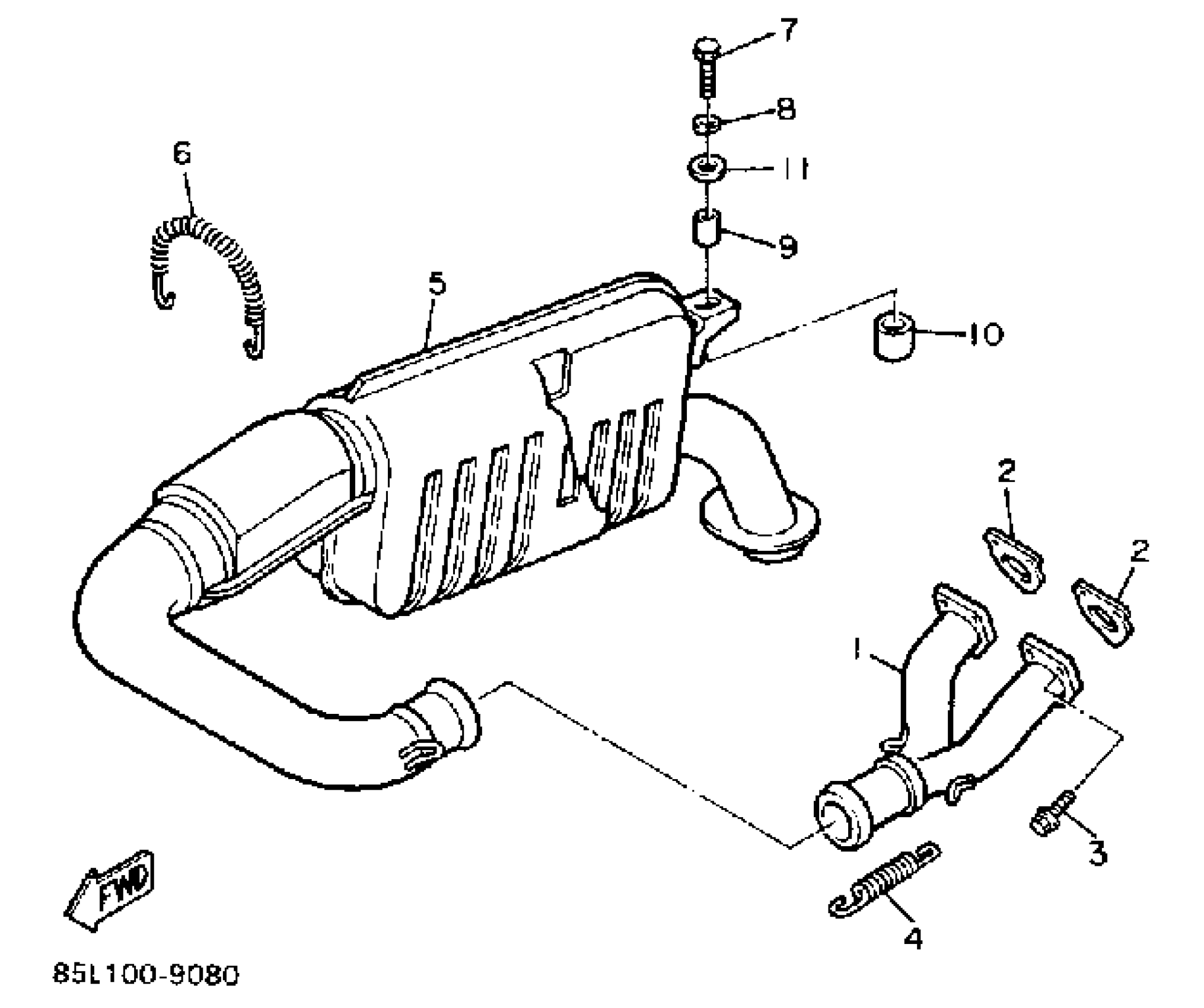 7
8
6
11
9
5
10
2
2
1
3
4
FWD
85L100-9080