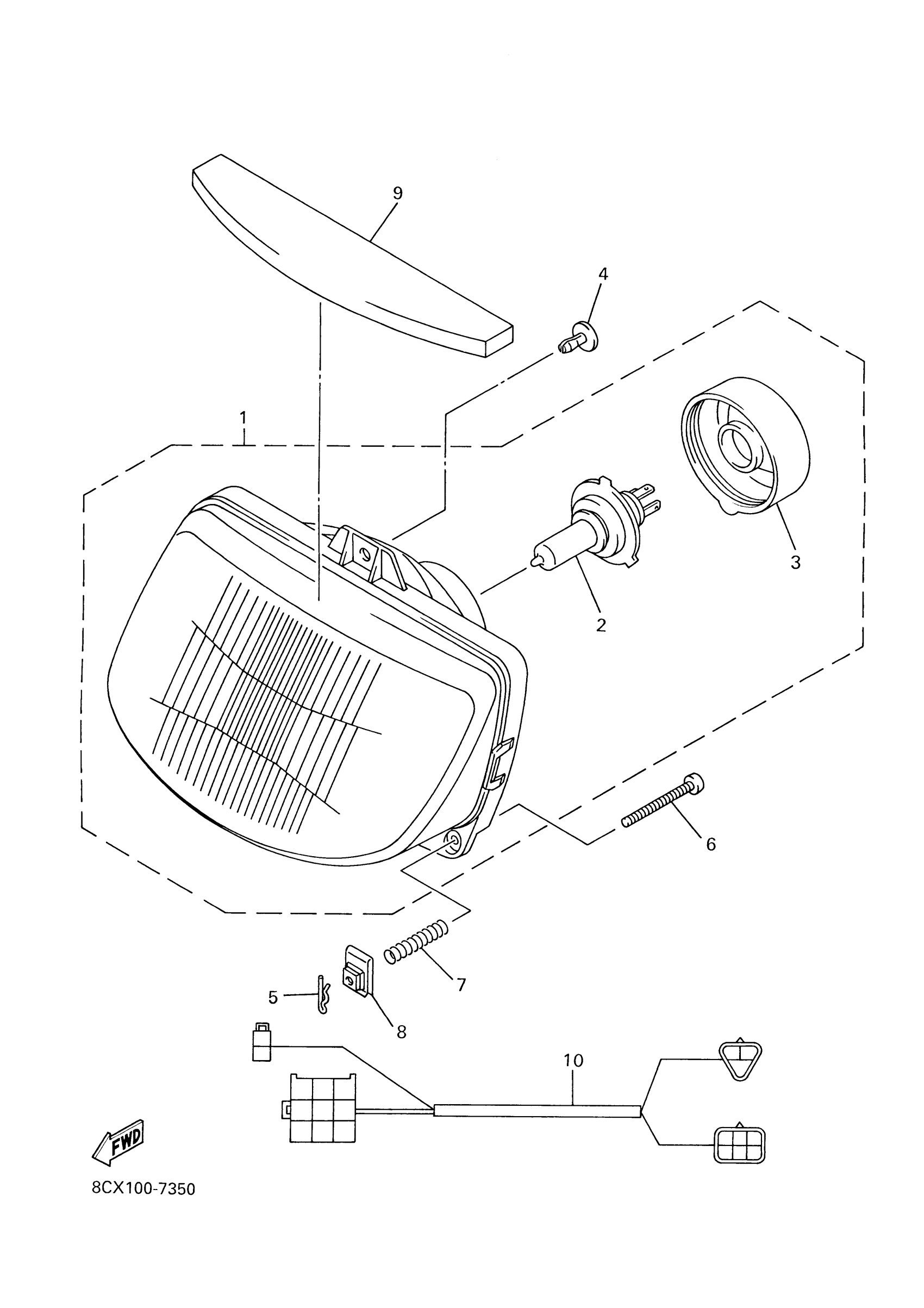 9

4

1

3

2

6

7

5

8

10

FWD

8CX100-7350