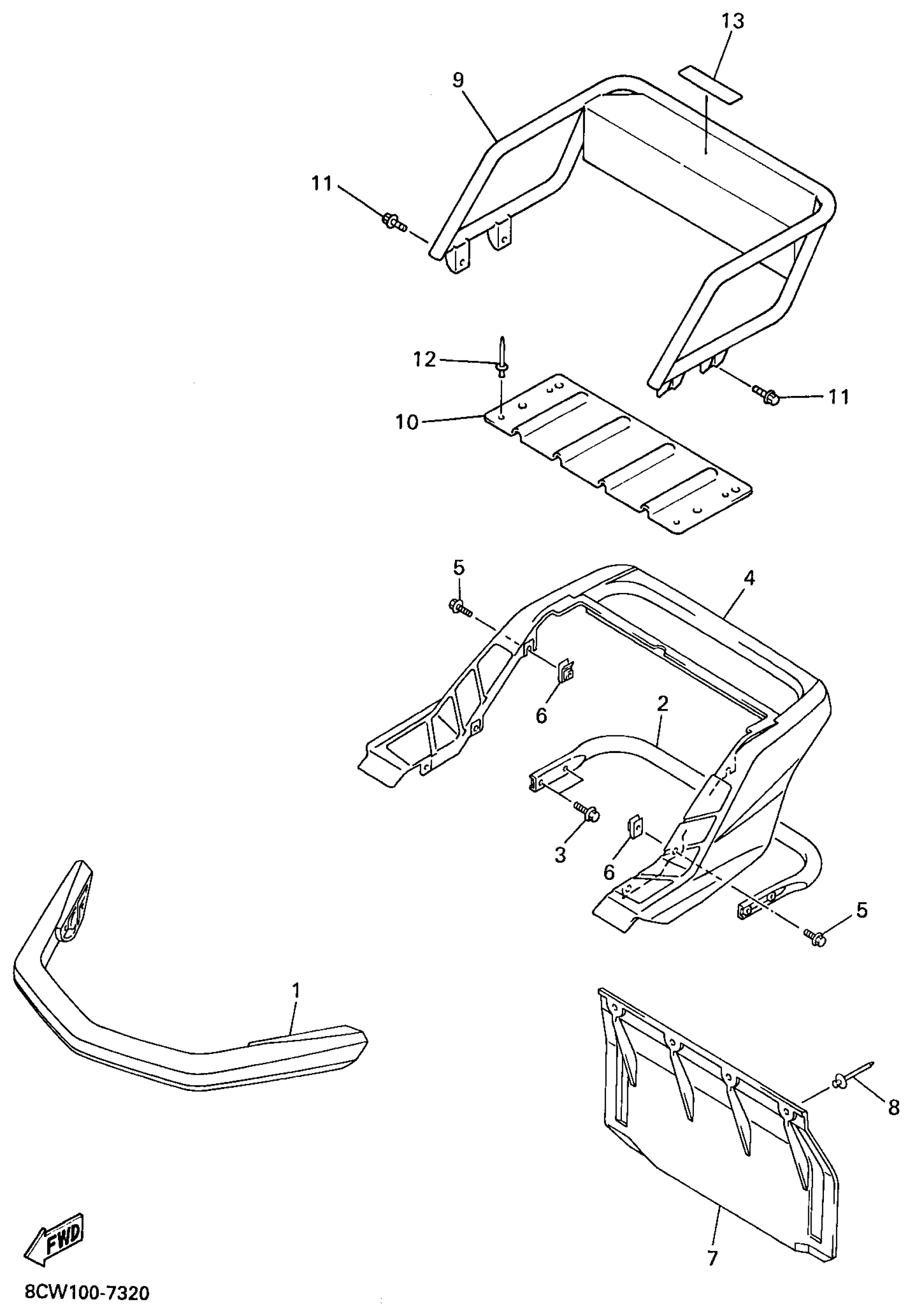 13
9
11
12
11
10
5
4
6
2
3
6
5
1
8
7
FWD
8CW100-7320