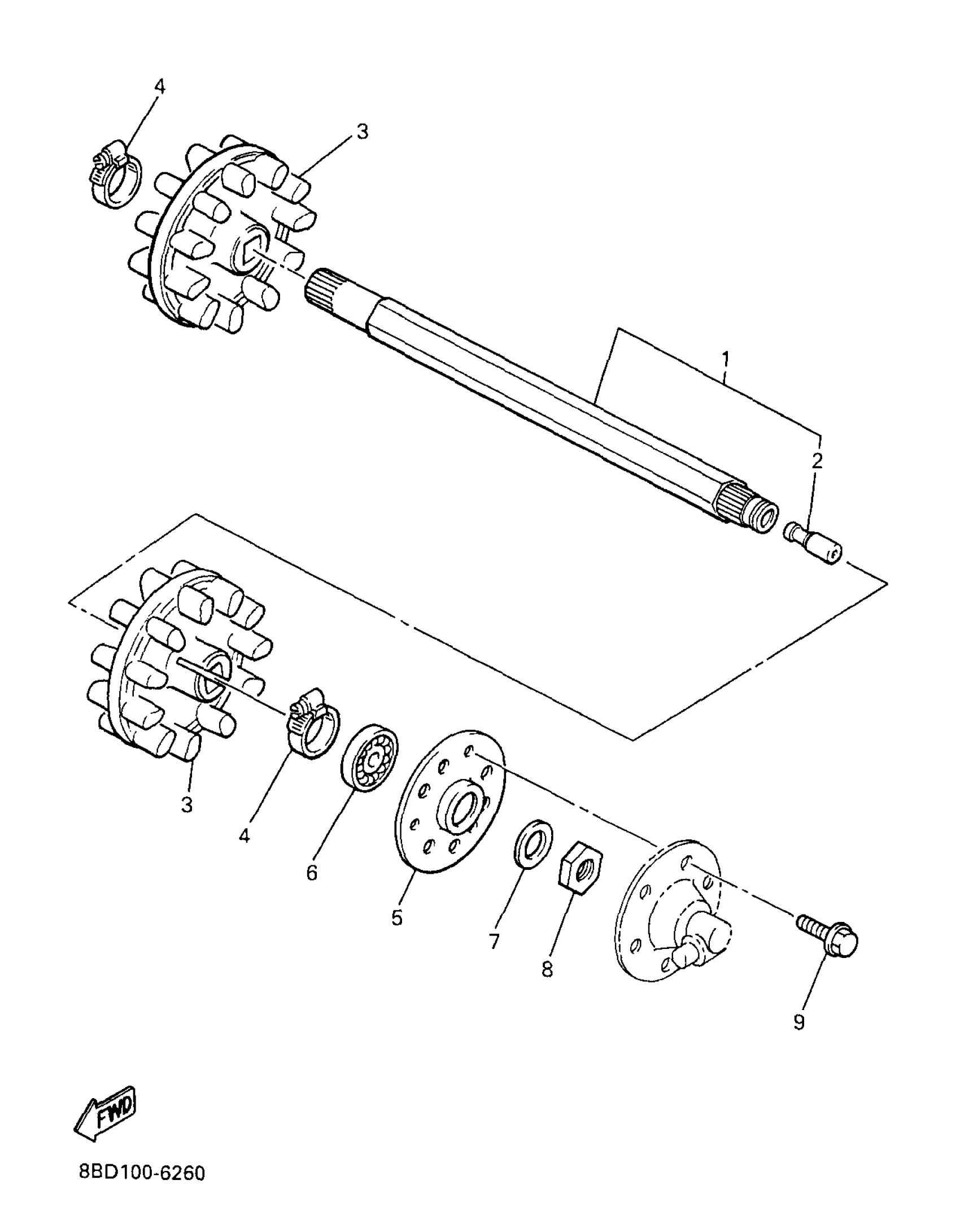 4
3
1
2
3
4
6
5
7
8
9
FWD
8BD100-6260