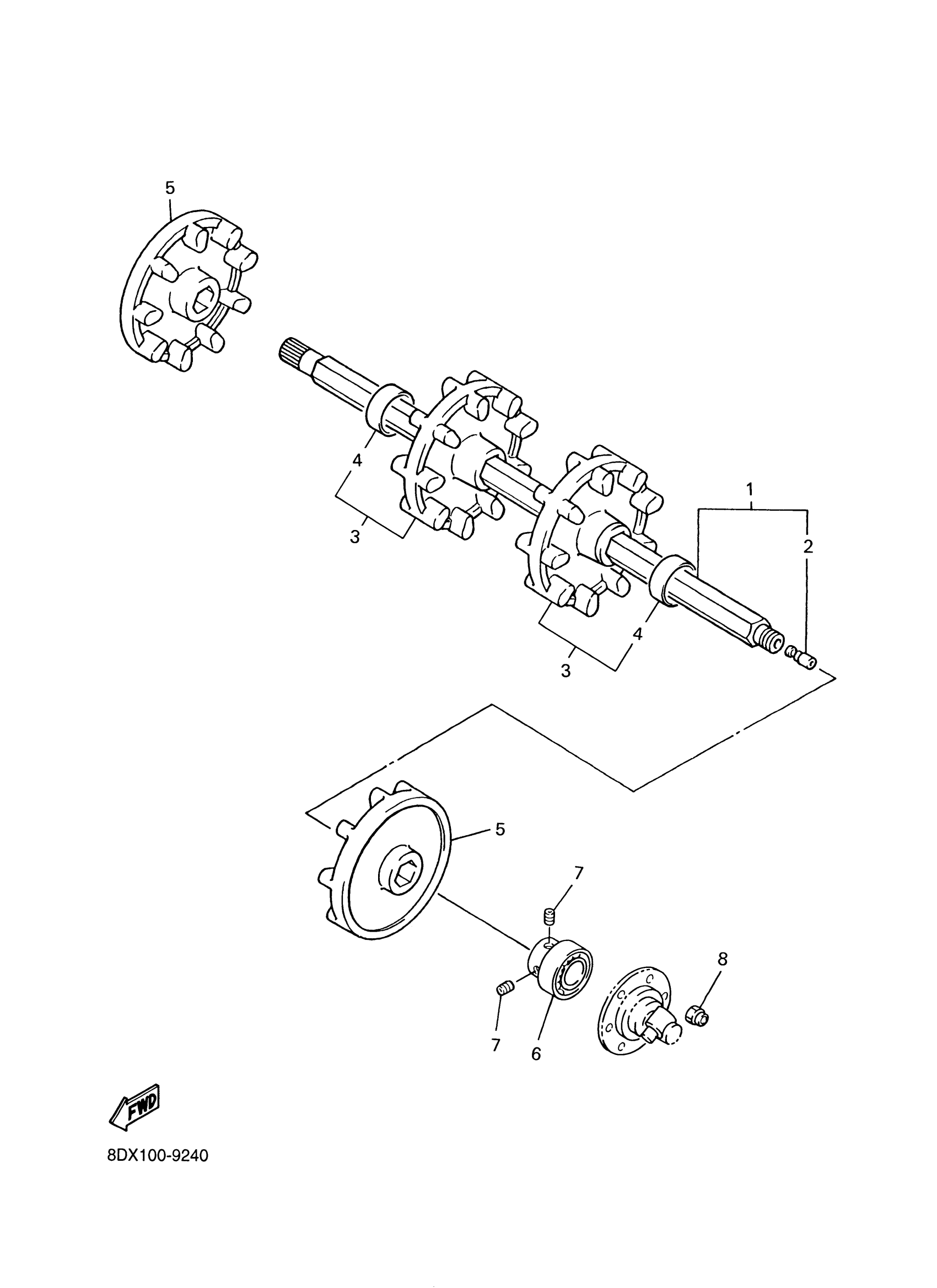 5

4

3

1

2

4

3

5

7

8

7

6

FWD

8DX100-9240