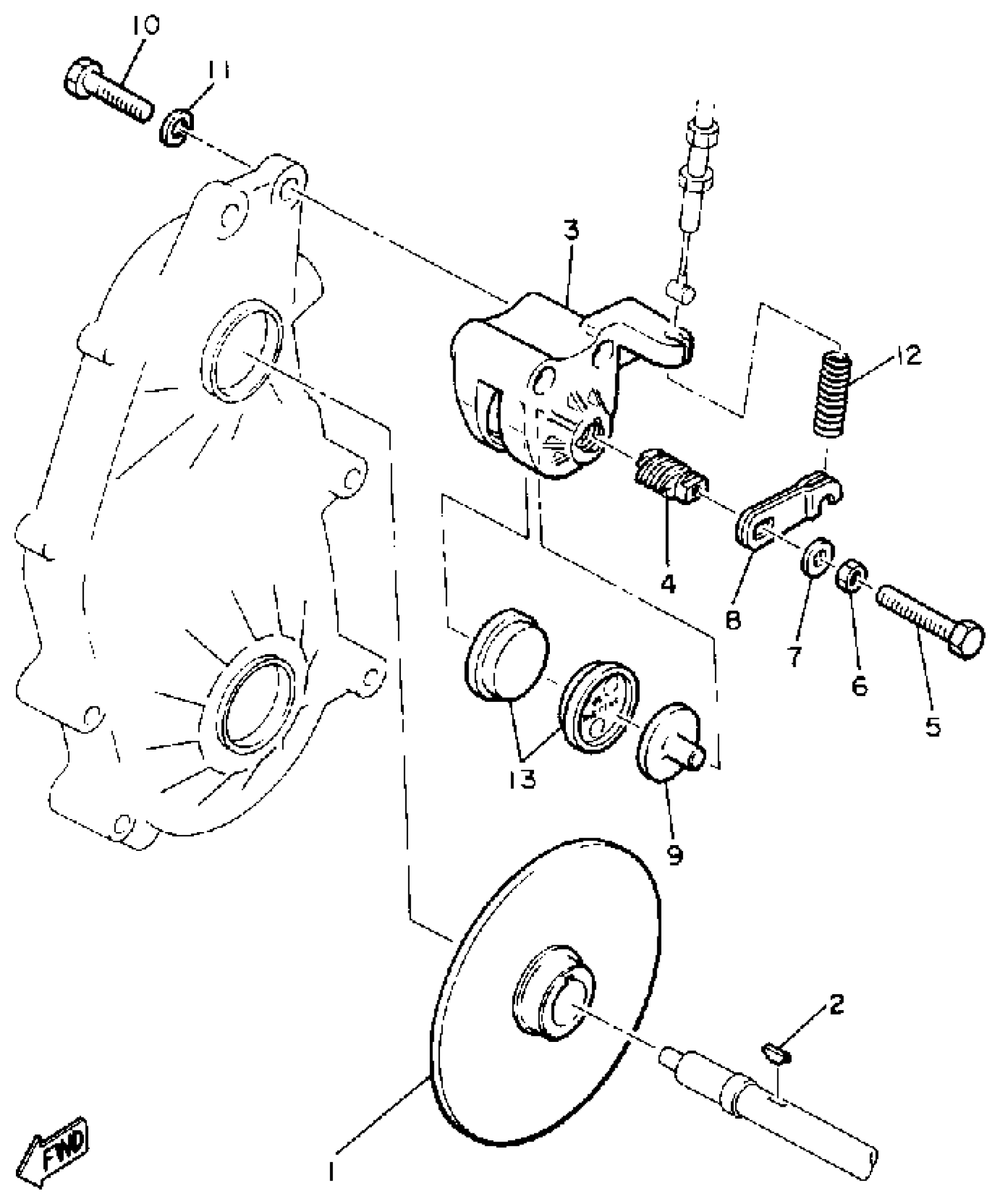 10
11
3
12
4
8
7
6
5
13
9
2
1
FWD