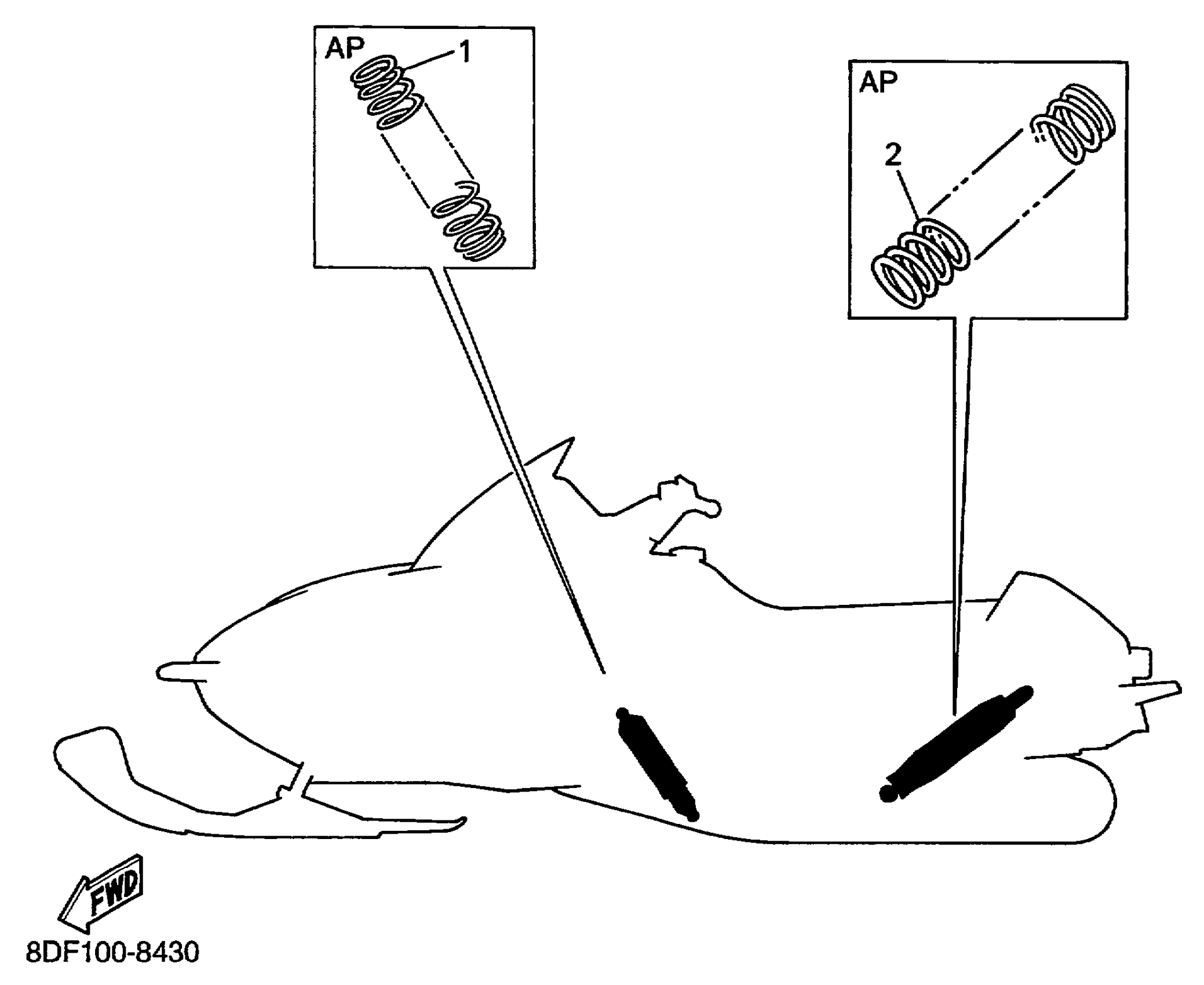 AP
1

AP
2

FWD

8DF100-8430