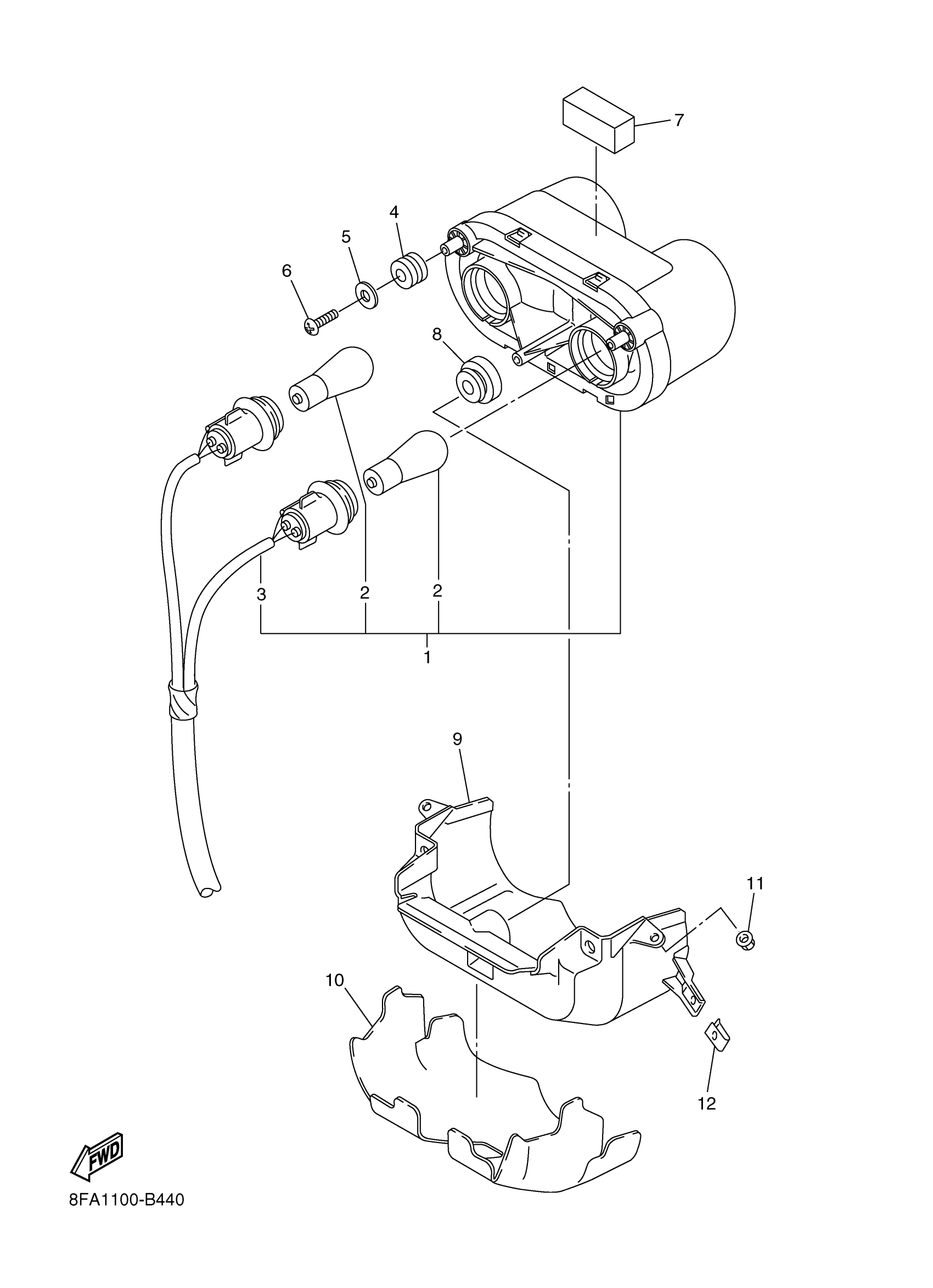 7

4

5

6

8

3

2

2

1

9

11

10

12

FWD

8FA1100-B440