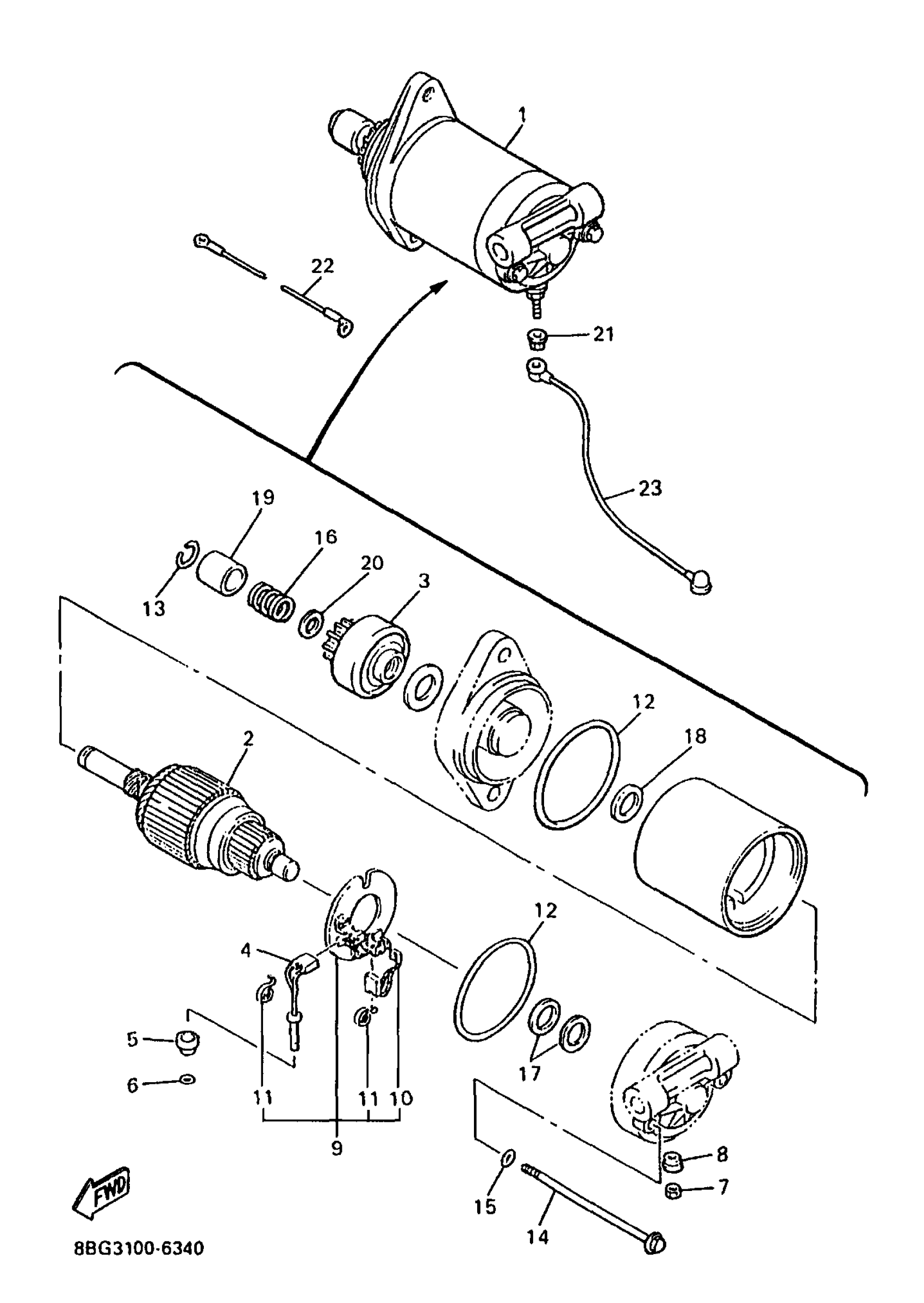 1
22
21
23
19
16
20
3
13
12
18
2
12
4
5
6
11
11
10
9
17
8
7
15
14
FWD
8BG3100-6340