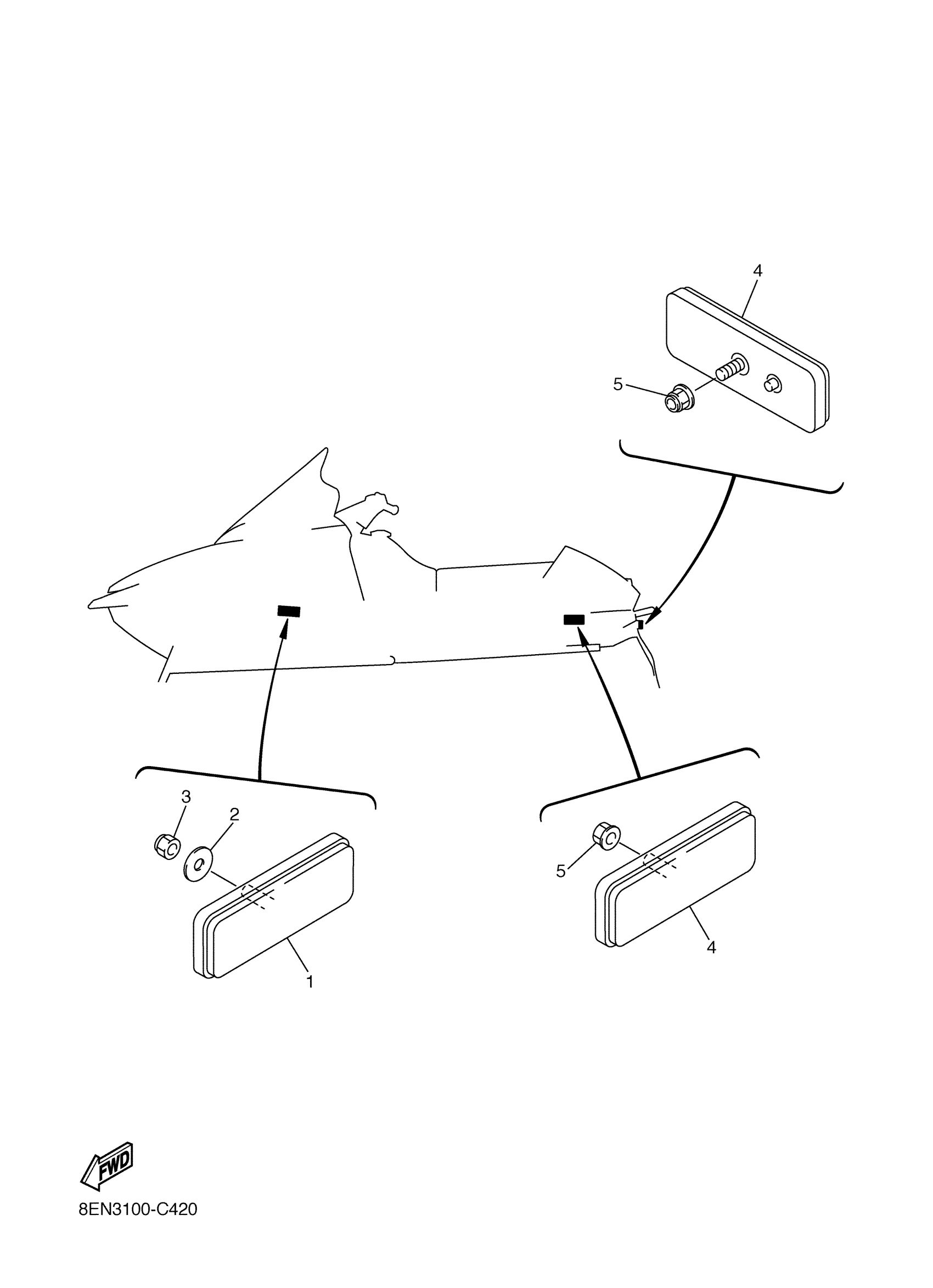 4
5
3
2
1
5
4
FWD
8EN3100-C420